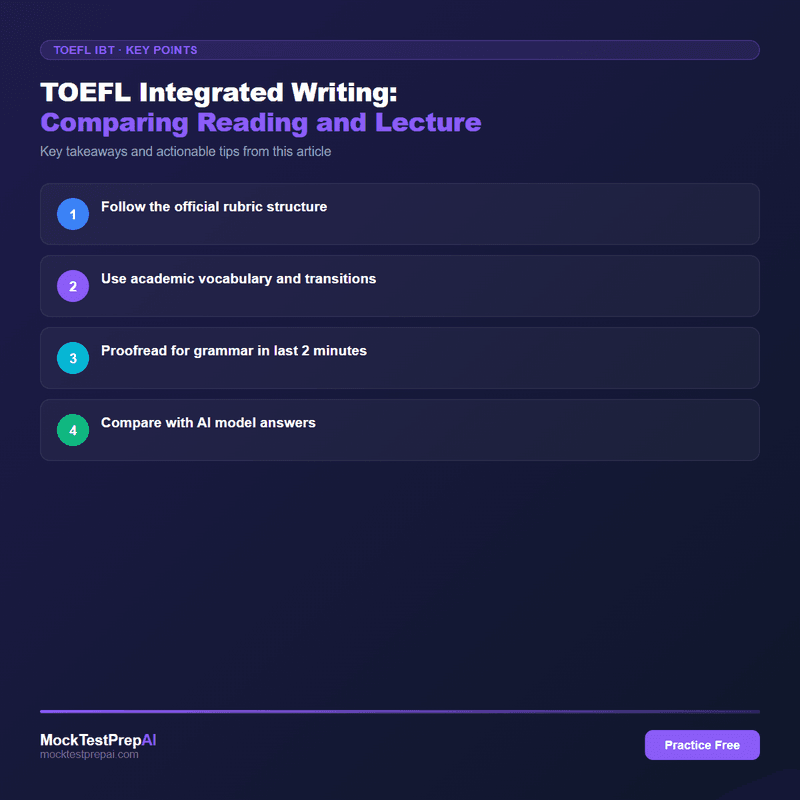 TOEFL IBT · KEY POINTS

TOEFL Integrated Writing:
Comparing Reading and Lecture

Key takeaways and actionable tips from this article

1 Follow the official rubric structure

2 Use academic vocabulary and transitions

3 Proofread for grammar in last 2 minutes

4 Compare with AI model answers

MockTestPrepAI
mocktestprepai.com

Practice Free