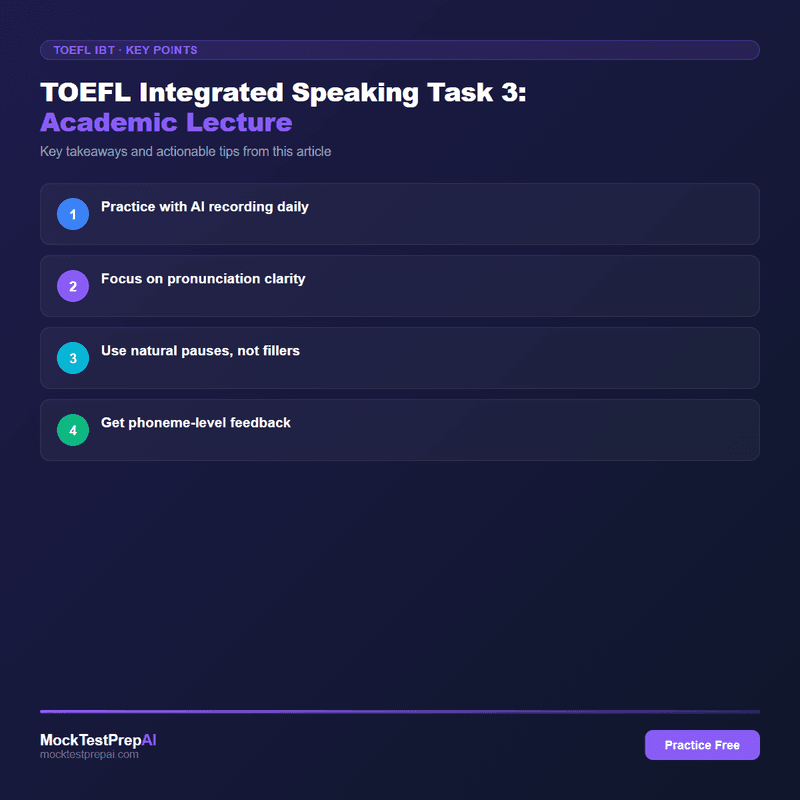 TOEFL IBT · KEY POINTS

TOEFL Integrated Speaking Task 3:
Academic Lecture

Key takeaways and actionable tips from this article

1 Practice with AI recording daily

2 Focus on pronunciation clarity

3 Use natural pauses, not fillers

4 Get phoneme-level feedback

MockTestPrepAI
mocktestprepai.com

Practice Free