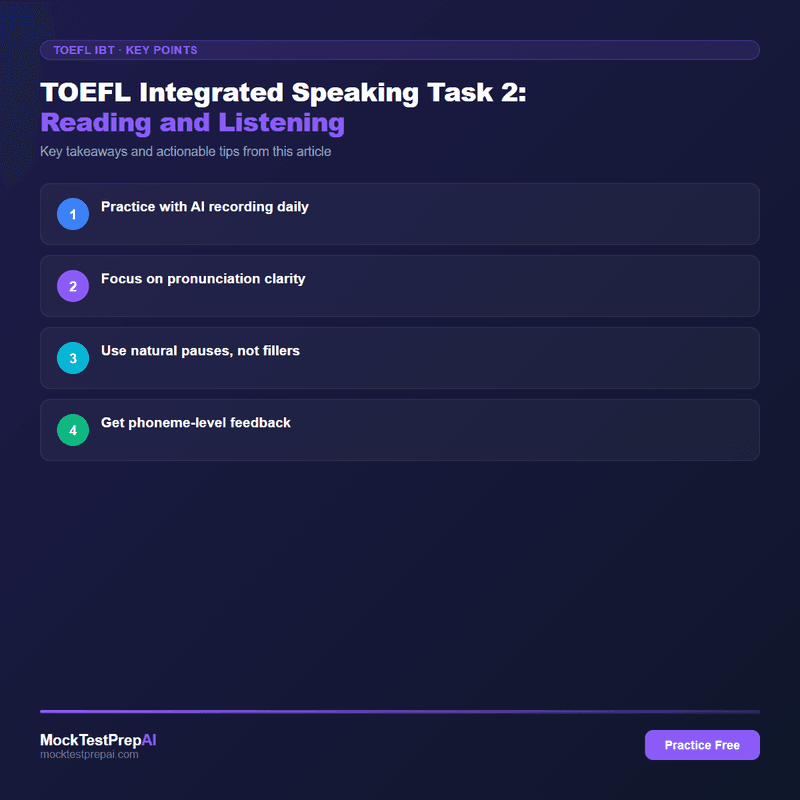 TOEFL IBT · KEY POINTS

TOEFL Integrated Speaking Task 2:
Reading and Listening

Key takeaways and actionable tips from this article

1 Practice with AI recording daily

2 Focus on pronunciation clarity

3 Use natural pauses, not fillers

4 Get phoneme-level feedback

MockTestPrepAI
mocktestprepai.com

Practice Free