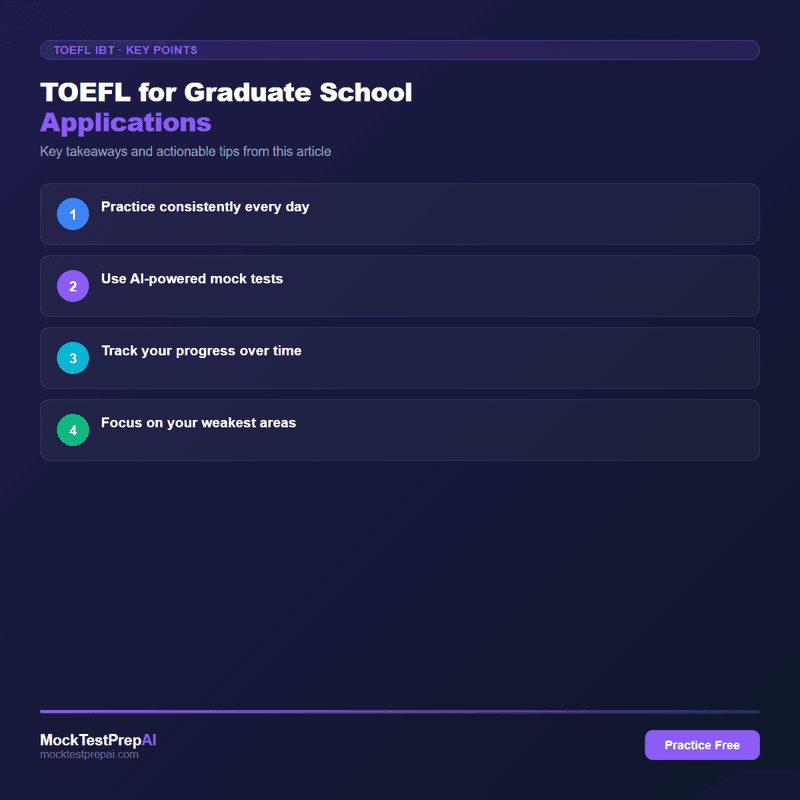 TOEFL IBT · KEY POINTS

TOEFL for Graduate School Applications

Key takeaways and actionable tips from this article

1 Practice consistently every day

2 Use AI-powered mock tests

3 Track your progress over time

4 Focus on your weakest areas

MockTestPrepAI
mocktestprepai.com

Practice Free