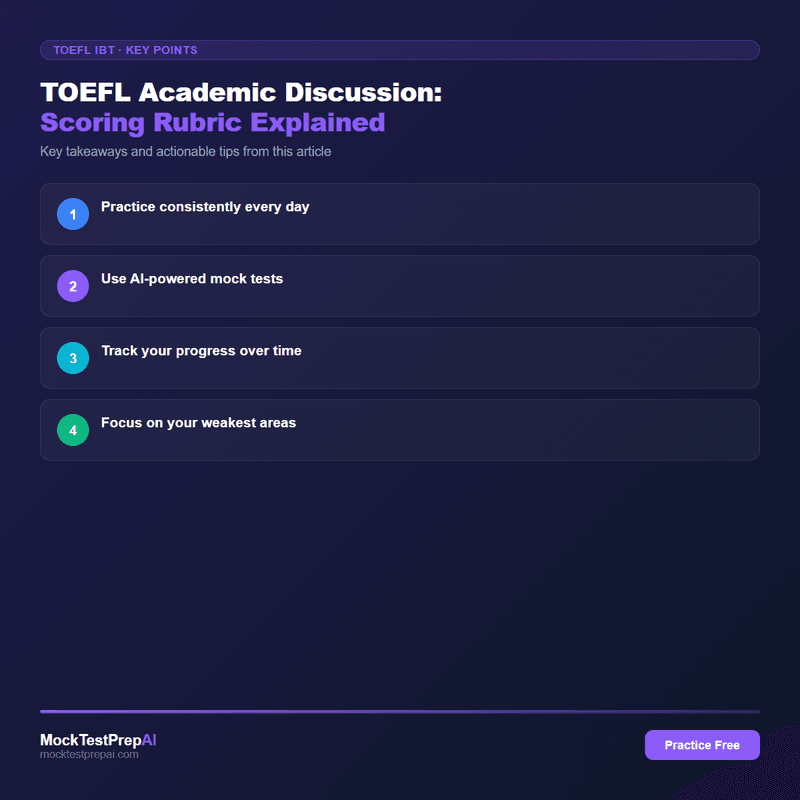 TOEFL IBT · KEY POINTS

TOEFL Academic Discussion:
Scoring Rubric Explained

Key takeaways and actionable tips from this article

1 Practice consistently every day

2 Use AI-powered mock tests

3 Track your progress over time

4 Focus on your weakest areas

MockTestPrepAI
mocktestprepai.com

Practice Free