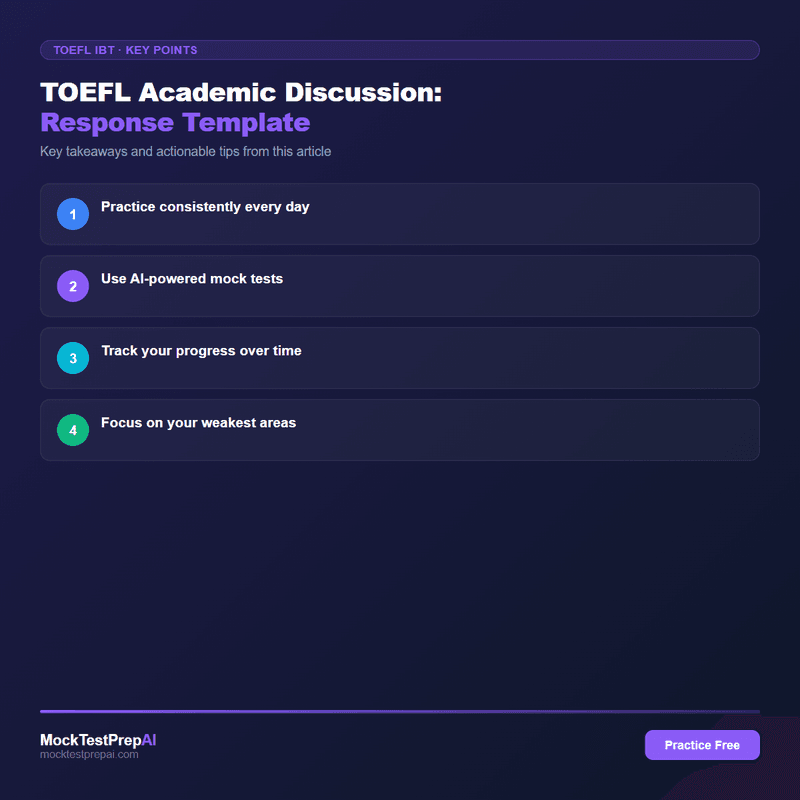 TOEFL IBT · KEY POINTS

TOEFL Academic Discussion:
Response Template

Key takeaways and actionable tips from this article

1 Practice consistently every day

2 Use AI-powered mock tests

3 Track your progress over time

4 Focus on your weakest areas

MockTestPrepAI
mocktestprepai.com

Practice Free