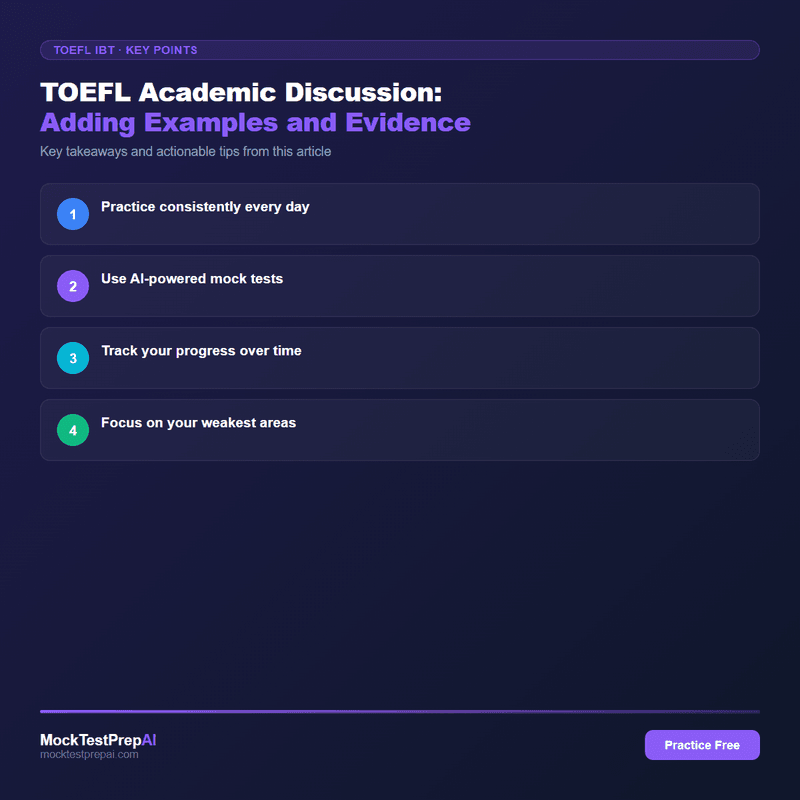 TOEFL IBT · KEY POINTS

TOEFL Academic Discussion:
Adding Examples and Evidence

Key takeaways and actionable tips from this article

1 Practice consistently every day

2 Use AI-powered mock tests

3 Track your progress over time

4 Focus on your weakest areas

MockTestPrepAI
mocktestprepai.com

Practice Free