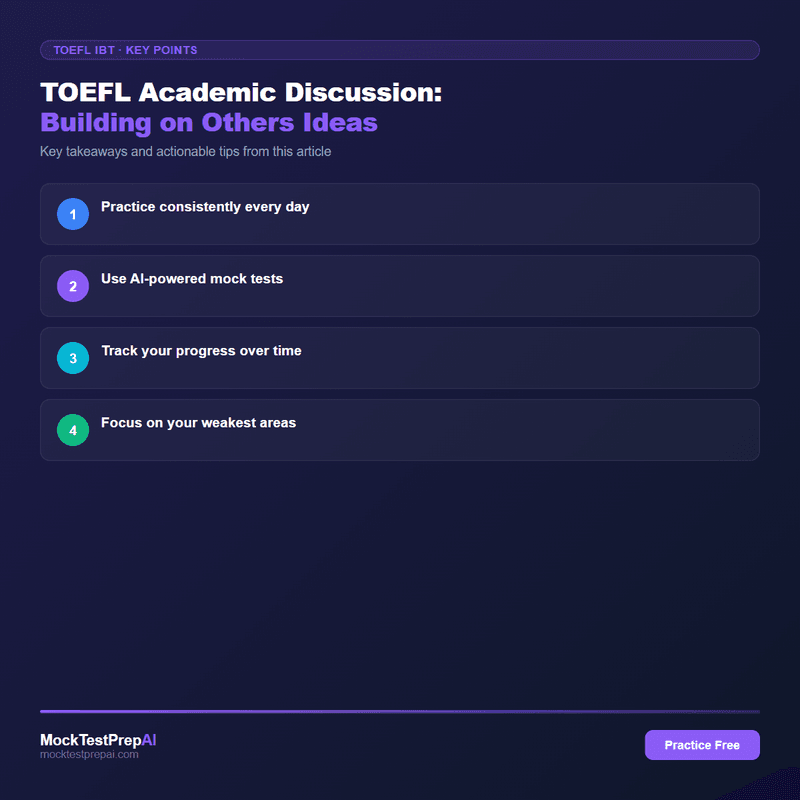 TOEFL IBT · KEY POINTS

TOEFL Academic Discussion:
Building on Others Ideas

Key takeaways and actionable tips from this article

1 Practice consistently every day

2 Use AI-powered mock tests

3 Track your progress over time

4 Focus on your weakest areas

MockTestPrepAI
mocktestprepai.com

Practice Free