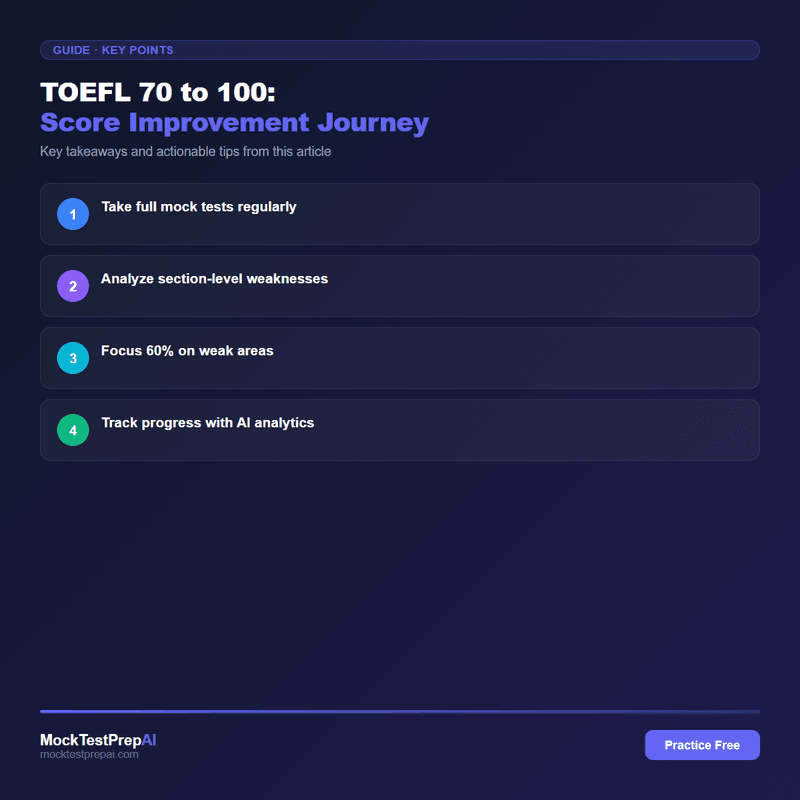 GUIDE · KEY POINTS

TOEFL 70 to 100:
Score Improvement Journey

Key takeaways and actionable tips from this article

1 Take full mock tests regularly

2 Analyze section-level weaknesses

3 Focus 60% on weak areas

4 Track progress with AI analytics

MockTestPrepAI
mocktestprepai.com

Practice Free