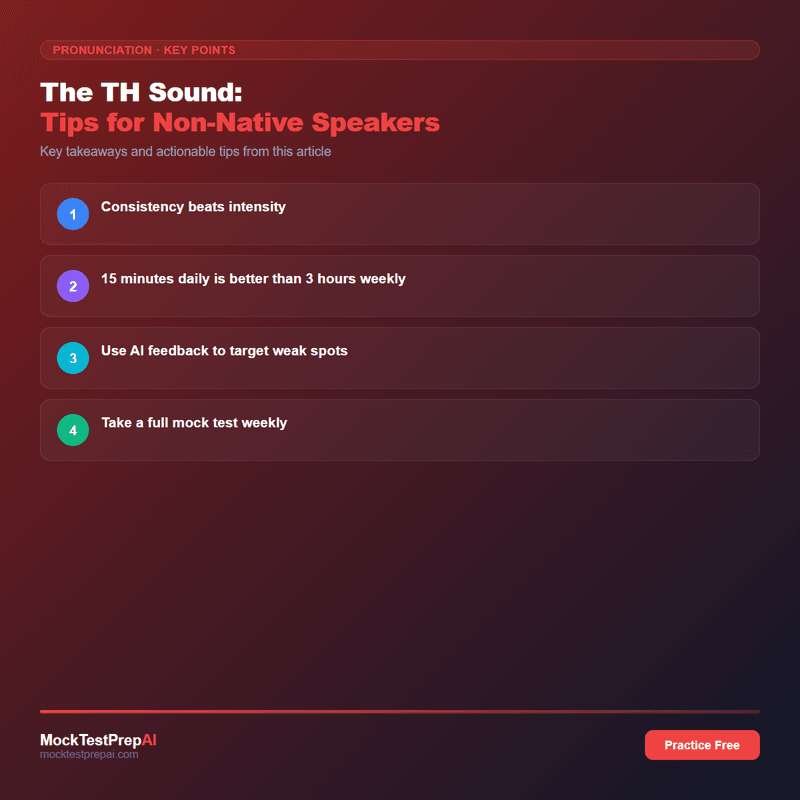 PRONUNCIATION · KEY POINTS

The TH Sound:
Tips for Non-Native Speakers

Key takeaways and actionable tips from this article

1 Consistency beats intensity

2 15 minutes daily is better than 3 hours weekly

3 Use AI feedback to target weak spots

4 Take a full mock test weekly

MockTestPrepAI
mocktestprepai.com

Practice Free