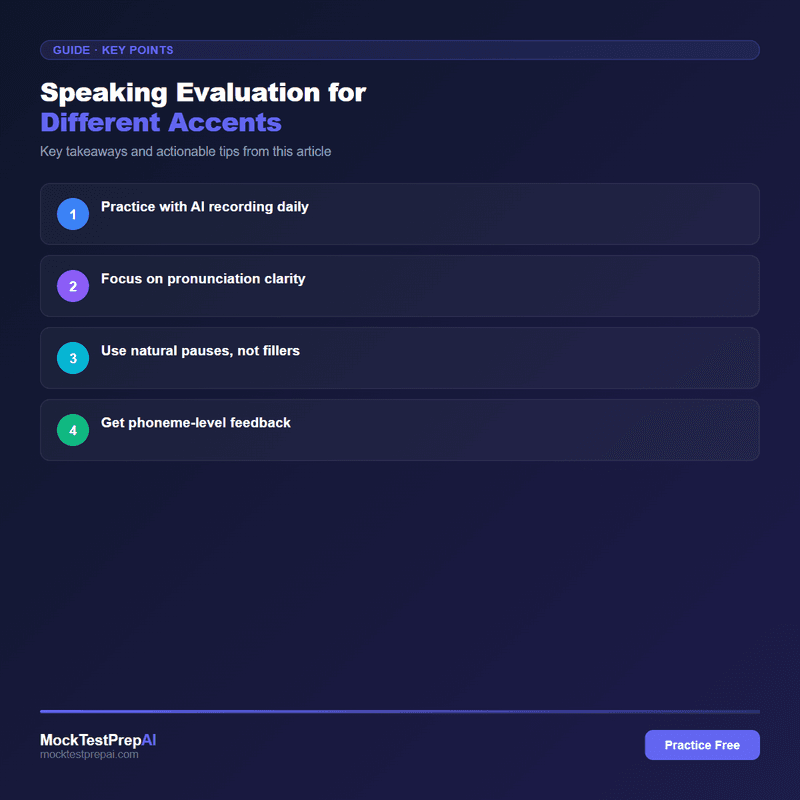 GUIDE · KEY POINTS

Speaking Evaluation for
Different Accents

Key takeaways and actionable tips from this article

1 Practice with AI recording daily

2 Focus on pronunciation clarity

3 Use natural pauses, not fillers

4 Get phoneme-level feedback

MockTestPrepAI
mocktestprepai.com

Practice Free