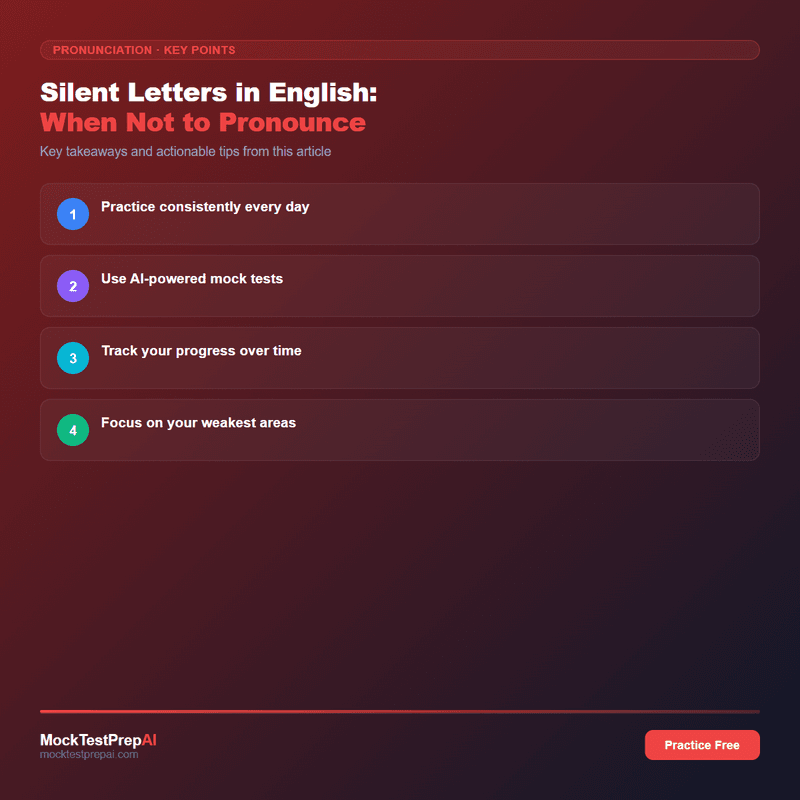 PRONUNCIATION · KEY POINTS

Silent Letters in English:
When Not to Pronounce

Key takeaways and actionable tips from this article

1 Practice consistently every day

2 Use AI-powered mock tests

3 Track your progress over time

4 Focus on your weakest areas

MockTestPrepAI
mocktestprepai.com

Practice Free