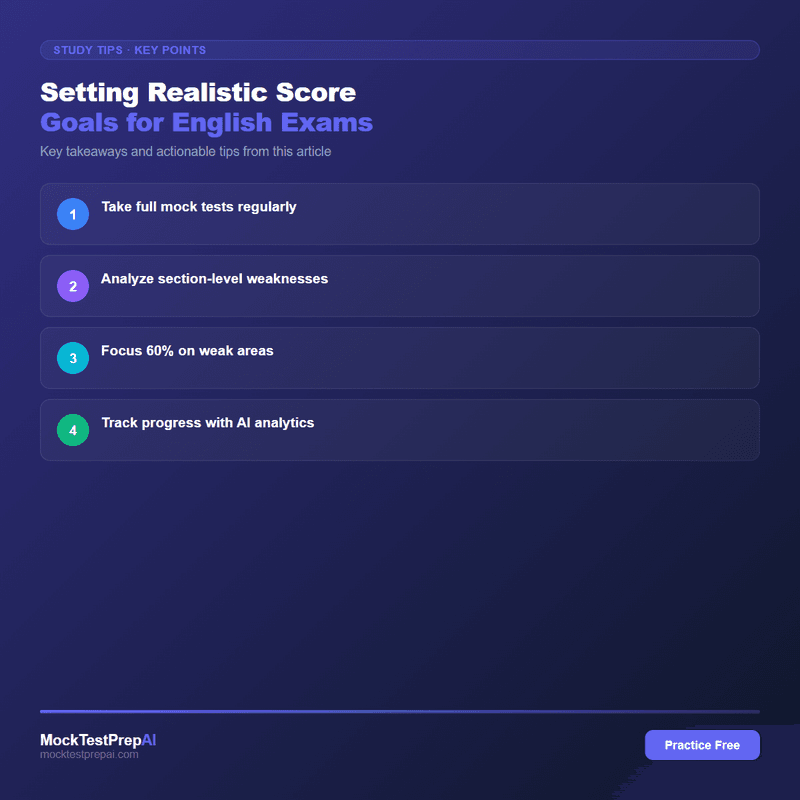 STUDY TIPS · KEY POINTS

Setting Realistic Score Goals for English Exams

Key takeaways and actionable tips from this article

1 Take full mock tests regularly

2 Analyze section-level weaknesses

3 Focus 60% on weak areas

4 Track progress with AI analytics

MockTestPrepAI
mocktestprepai.com

Practice Free