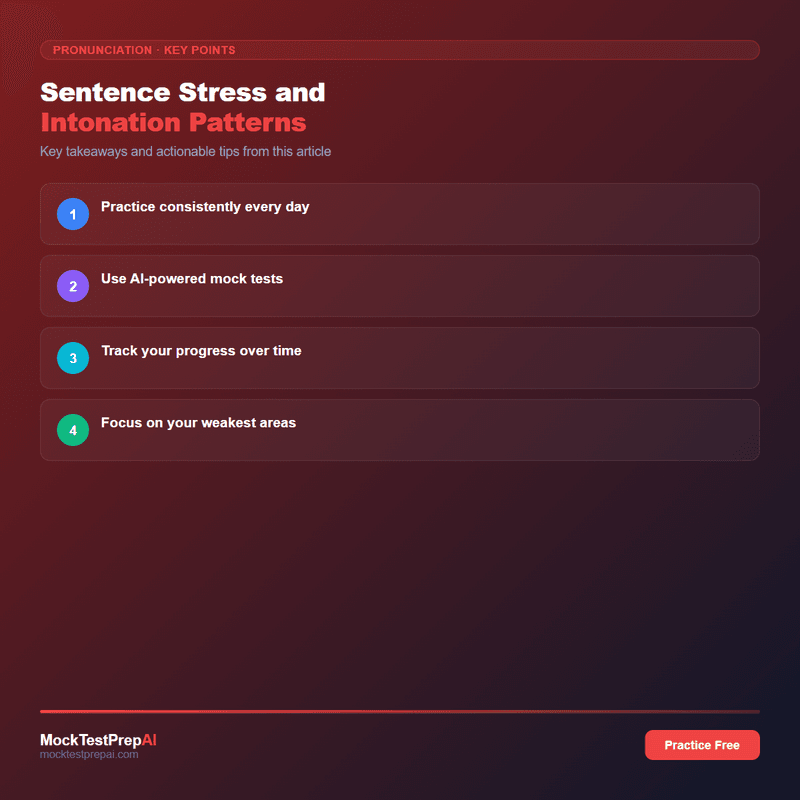 PRONUNCIATION · KEY POINTS

Sentence Stress and Intonation Patterns

Key takeaways and actionable tips from this article

1 Practice consistently every day

2 Use AI-powered mock tests

3 Track your progress over time

4 Focus on your weakest areas

MockTestPrepAI
mocktestprepai.com

Practice Free