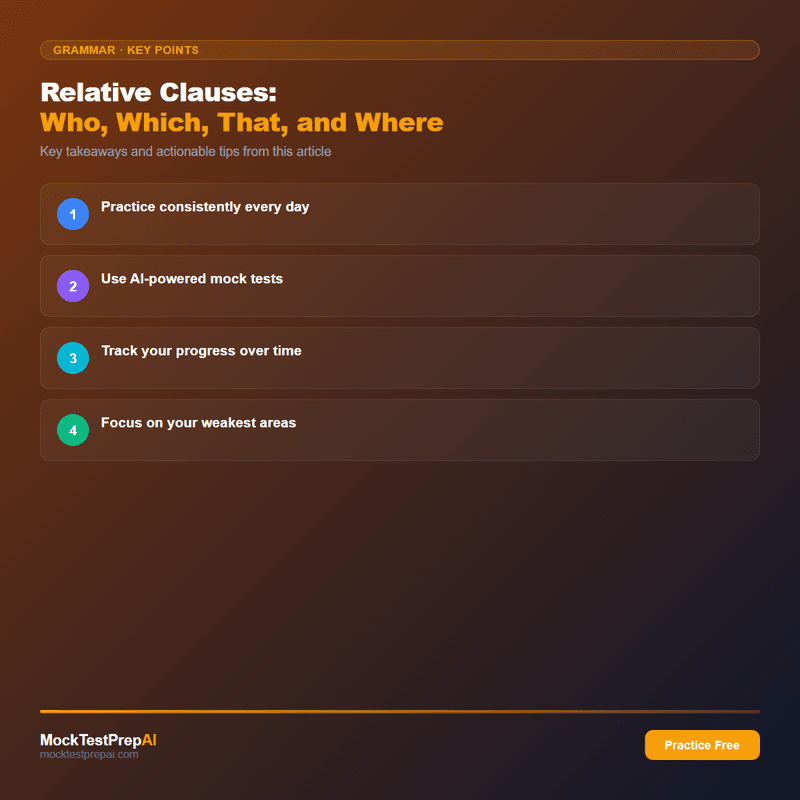 GRAMMAR · KEY POINTS

Relative Clauses:
Who, Which, That, and Where

Key takeaways and actionable tips from this article

1 Practice consistently every day

2 Use AI-powered mock tests

3 Track your progress over time

4 Focus on your weakest areas

MockTestPrepAI
mocktestprepai.com

Practice Free