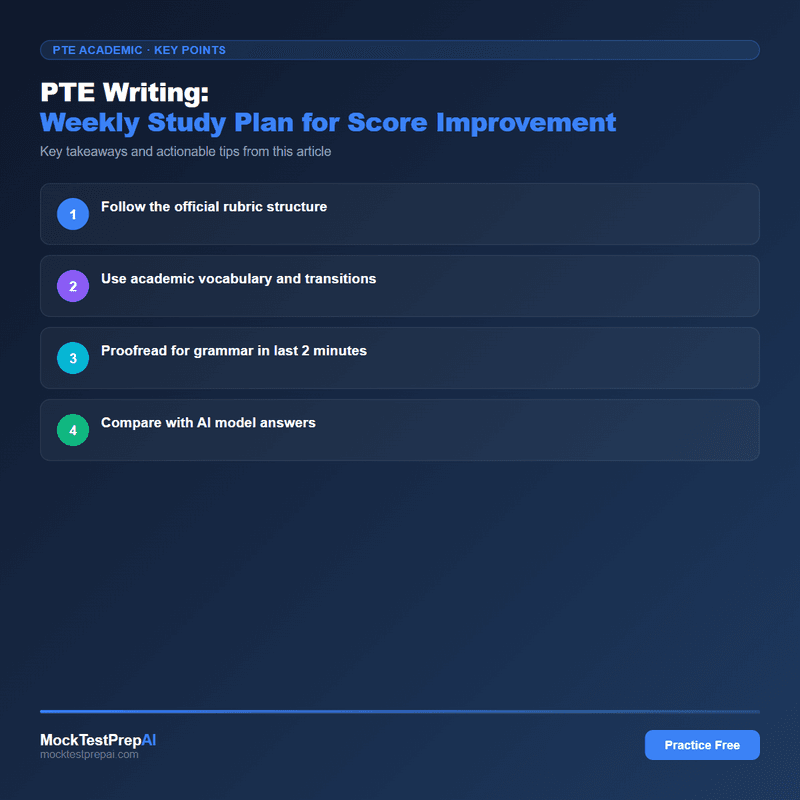 PTE ACADEMIC · KEY POINTS

PTE Writing:
Weekly Study Plan for Score Improvement

Key takeaways and actionable tips from this article

1 Follow the official rubric structure

2 Use academic vocabulary and transitions

3 Proofread for grammar in last 2 minutes

4 Compare with AI model answers

MockTestPrepAI
mocktestprepai.com

Practice Free