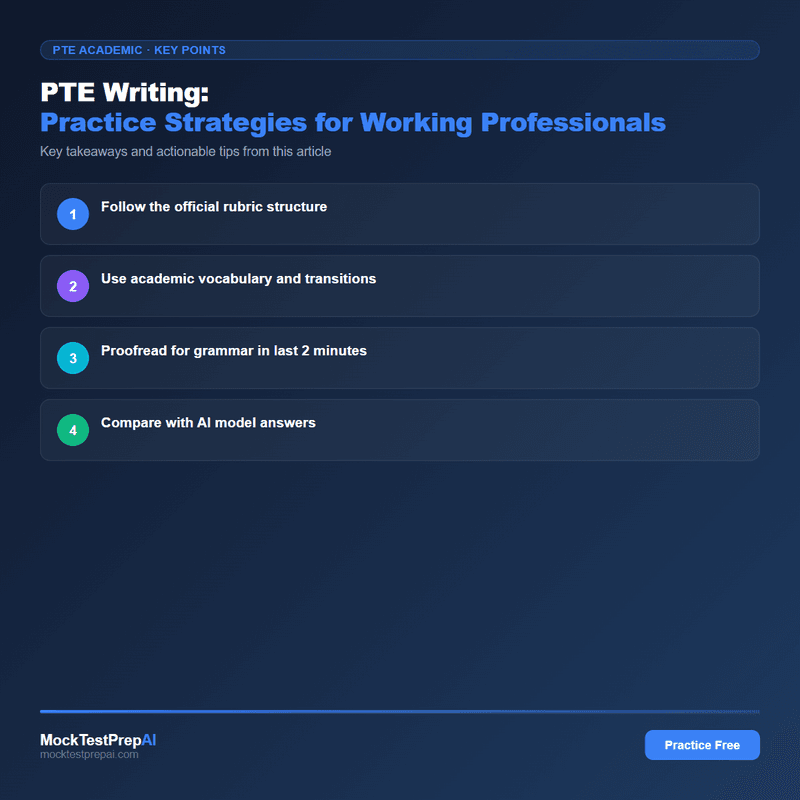 PTE ACADEMIC · KEY POINTS

PTE Writing:
Practice Strategies for Working Professionals

Key takeaways and actionable tips from this article

1 Follow the official rubric structure

2 Use academic vocabulary and transitions

3 Proofread for grammar in last 2 minutes

4 Compare with AI model answers

MockTestPrepAI
mocktestprepai.com

Practice Free