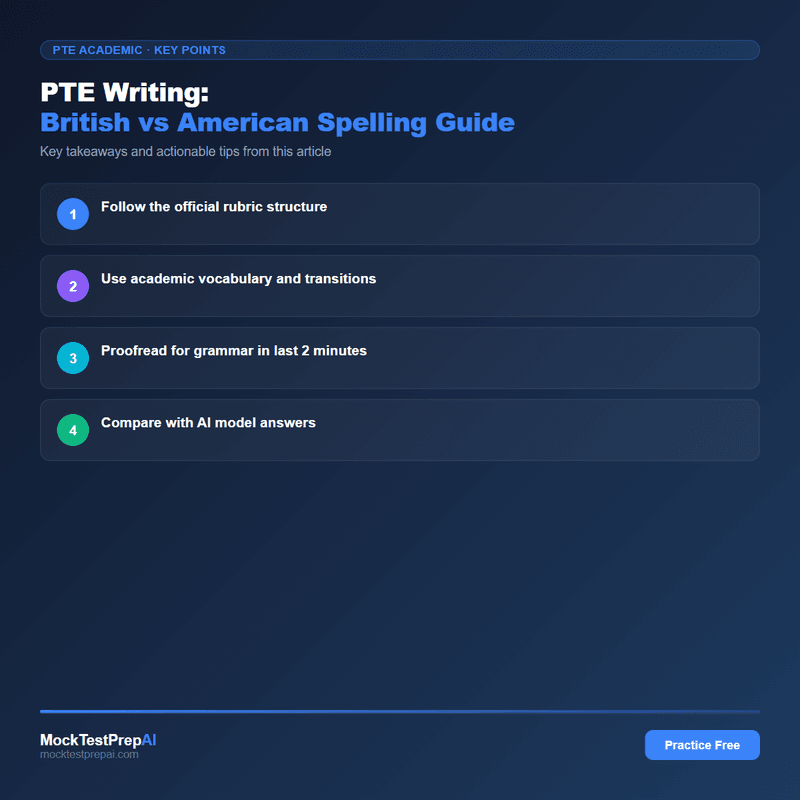 PTE ACADEMIC · KEY POINTS

PTE Writing:
British vs American Spelling Guide

Key takeaways and actionable tips from this article

1 Follow the official rubric structure

2 Use academic vocabulary and transitions

3 Proofread for grammar in last 2 minutes

4 Compare with AI model answers

MockTestPrepAI
mocktestprepai.com

Practice Free