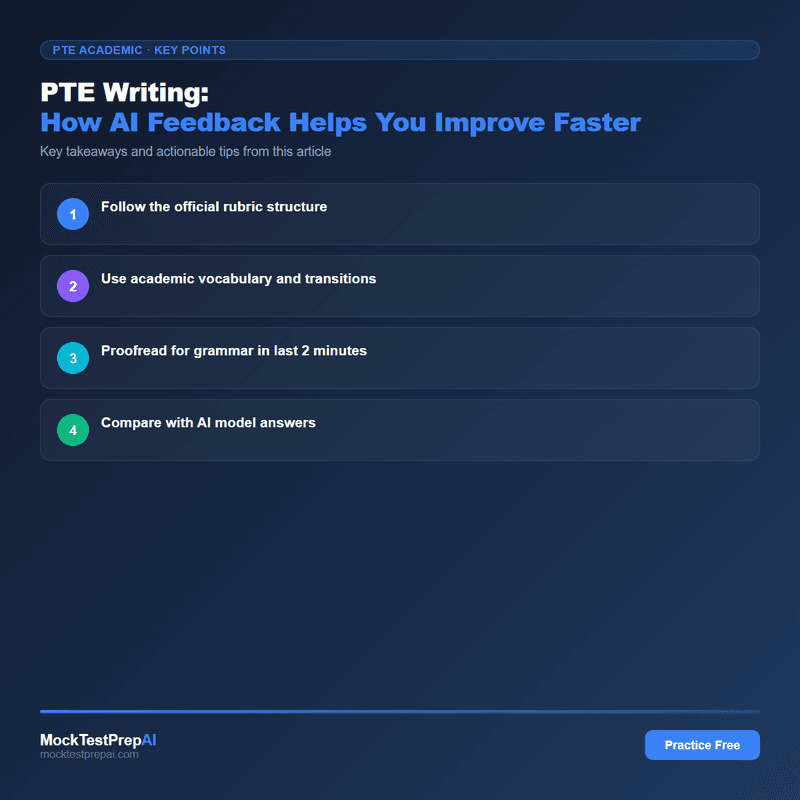 PTE ACADEMIC · KEY POINTS

PTE Writing:
How AI Feedback Helps You Improve Faster

Key takeaways and actionable tips from this article

1 Follow the official rubric structure

2 Use academic vocabulary and transitions

3 Proofread for grammar in last 2 minutes

4 Compare with AI model answers

MockTestPrepAI
mocktestprepai.com

Practice Free