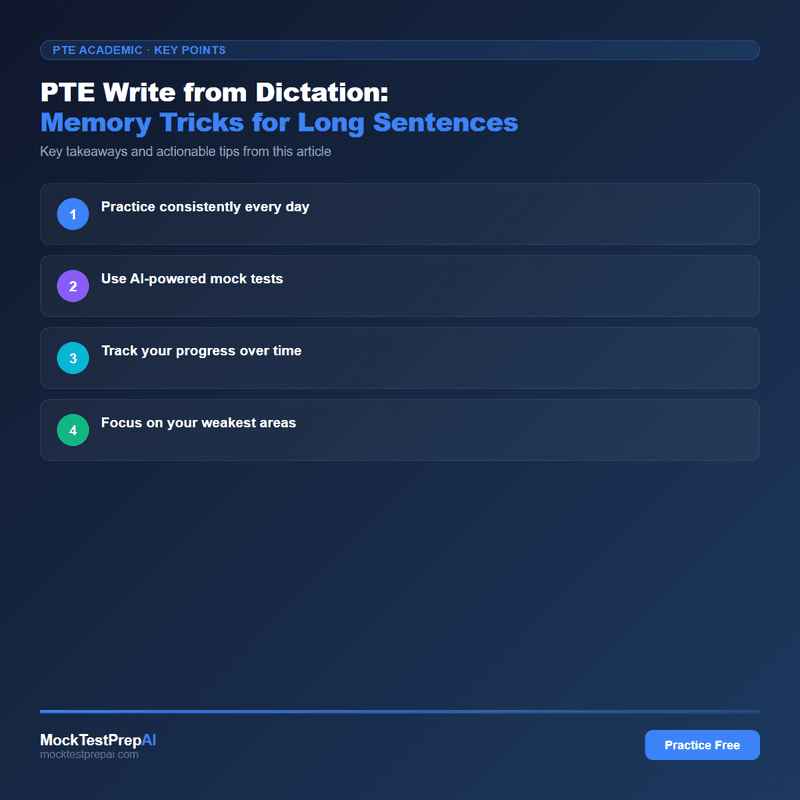 PTE ACADEMIC · KEY POINTS

PTE Write from Dictation:
Memory Tricks for Long Sentences

Key takeaways and actionable tips from this article

1 Practice consistently every day

2 Use AI-powered mock tests

3 Track your progress over time

4 Focus on your weakest areas

MockTestPrepAI
mocktestprepai.com

Practice Free