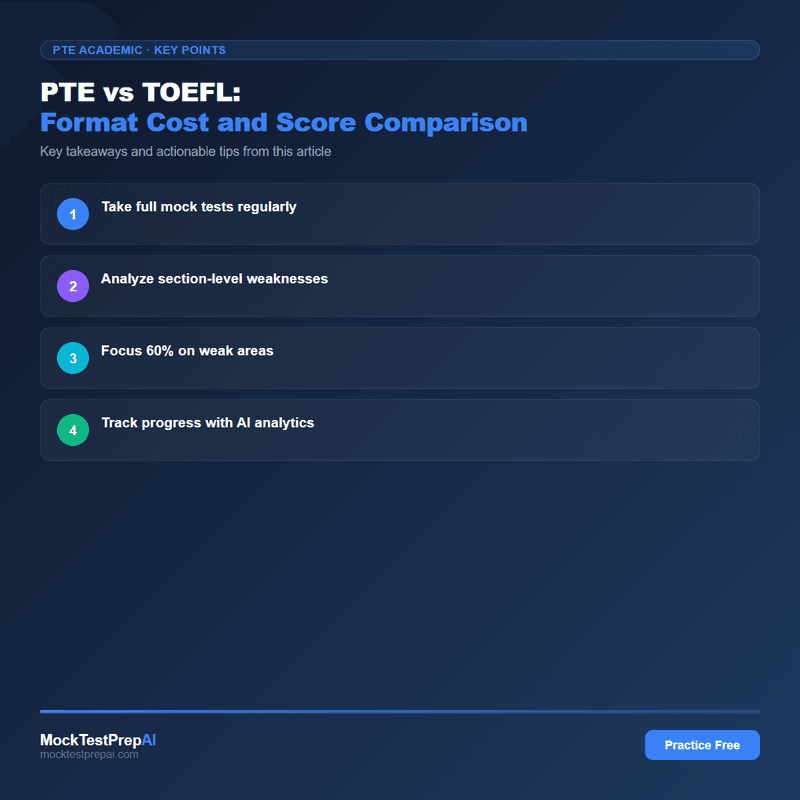 PTE ACADEMIC · KEY POINTS

PTE vs TOEFL:
Format Cost and Score Comparison

Key takeaways and actionable tips from this article

1 Take full mock tests regularly

2 Analyze section-level weaknesses

3 Focus 60% on weak areas

4 Track progress with AI analytics

MockTestPrepAI
mocktestprepai.com

Practice Free