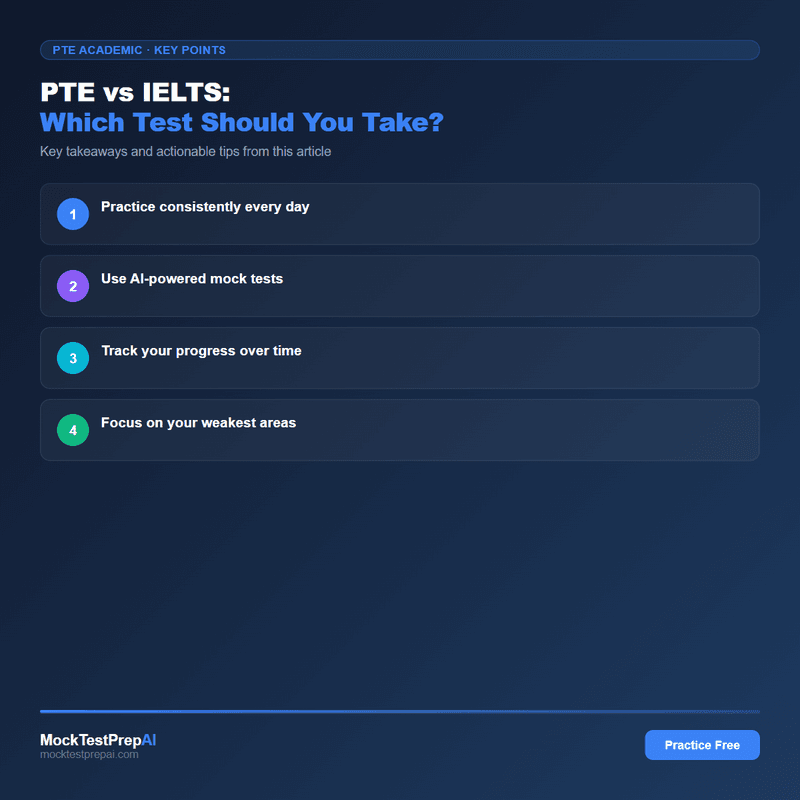 PTE ACADEMIC · KEY POINTS

PTE vs IELTS:
Which Test Should You Take?

Key takeaways and actionable tips from this article

1 Practice consistently every day

2 Use AI-powered mock tests

3 Track your progress over time

4 Focus on your weakest areas

MockTestPrepAI
mocktestprepai.com

Practice Free