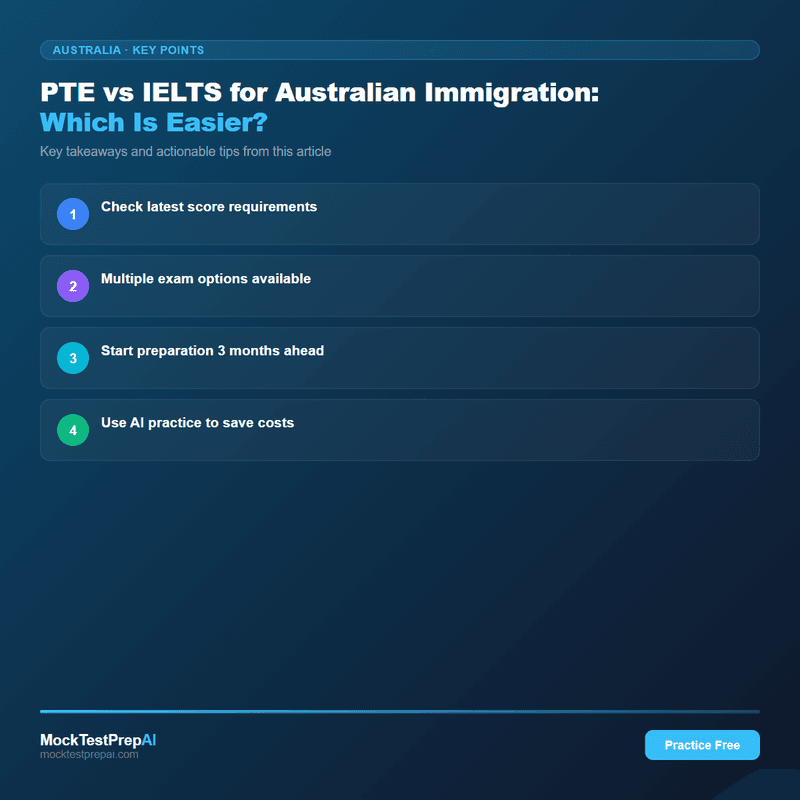 AUSTRALIA · KEY POINTS

PTE vs IELTS for Australian Immigration: Which Is Easier?

Key takeaways and actionable tips from this article

1 Check latest score requirements

2 Multiple exam options available

3 Start preparation 3 months ahead

4 Use AI practice to save costs

MockTestPrepAI
mocktestprepai.com

Practice Free