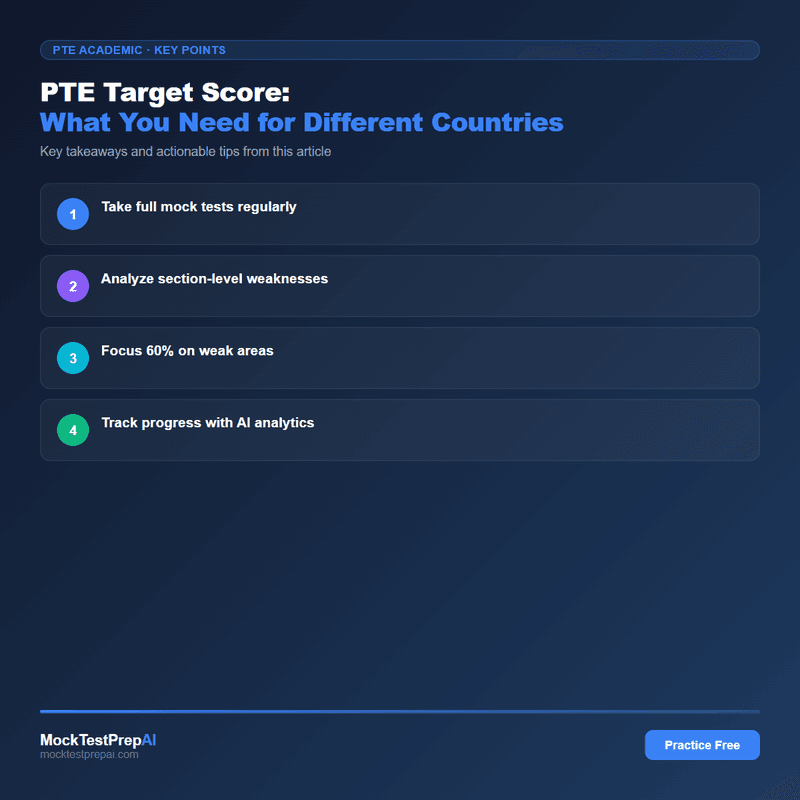 PTE ACADEMIC · KEY POINTS

PTE Target Score:
What You Need for Different Countries

Key takeaways and actionable tips from this article

1 Take full mock tests regularly

2 Analyze section-level weaknesses

3 Focus 60% on weak areas

4 Track progress with AI analytics

MockTestPrepAI
mocktestprepai.com

Practice Free