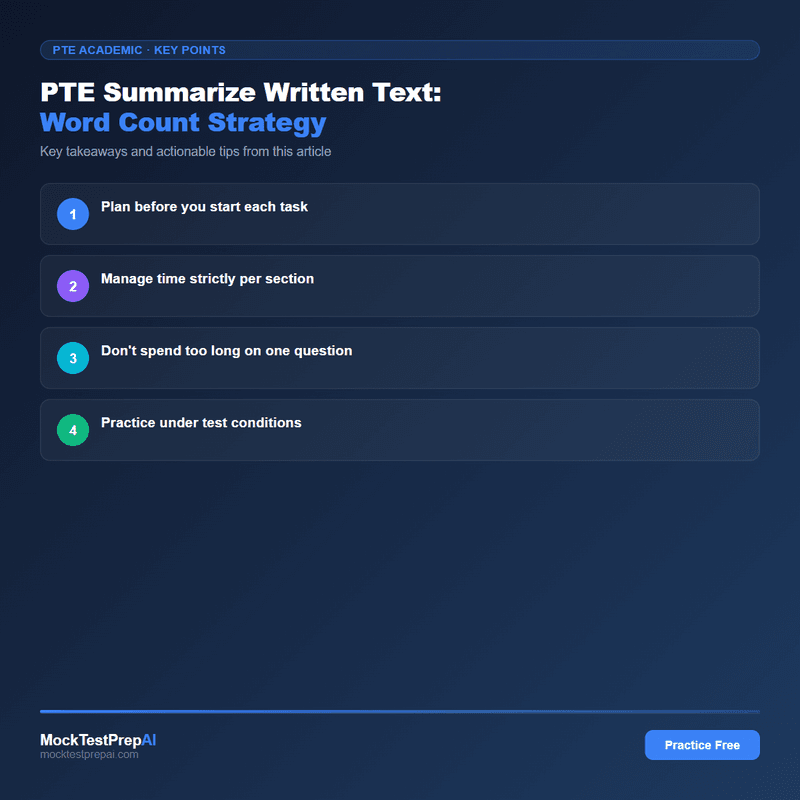 PTE ACADEMIC · KEY POINTS

PTE Summarize Written Text:
Word Count Strategy

Key takeaways and actionable tips from this article

1 Plan before you start each task

2 Manage time strictly per section

3 Don't spend too long on one question

4 Practice under test conditions

MockTestPrepAI
mocktestprepai.com

Practice Free