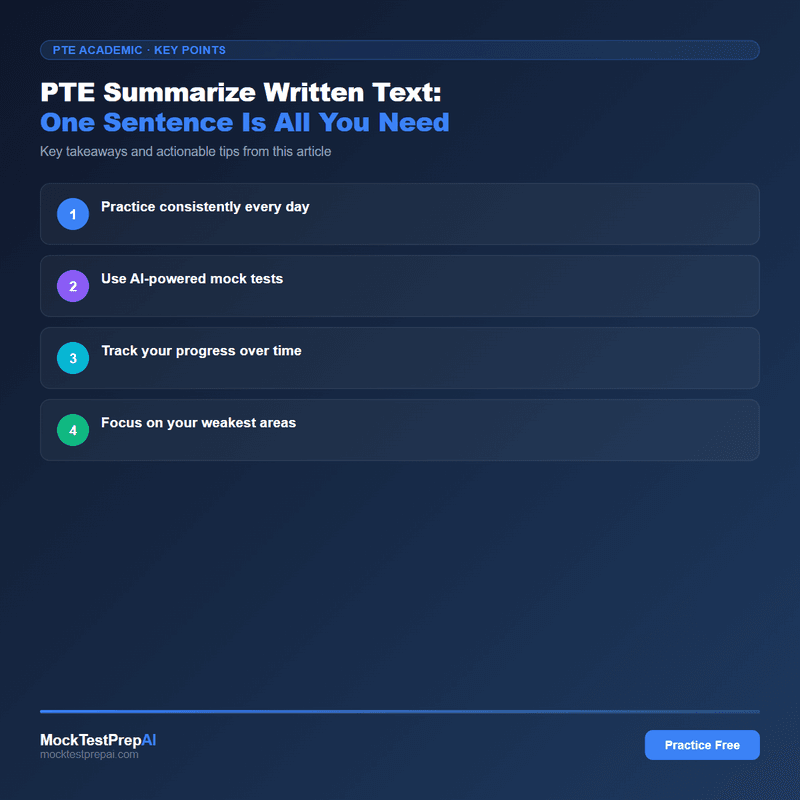 PTE ACADEMIC · KEY POINTS

PTE Summarize Written Text:
One Sentence Is All You Need

Key takeaways and actionable tips from this article

1 Practice consistently every day

2 Use AI-powered mock tests

3 Track your progress over time

4 Focus on your weakest areas

MockTestPrepAI
mocktestprepai.com

Practice Free