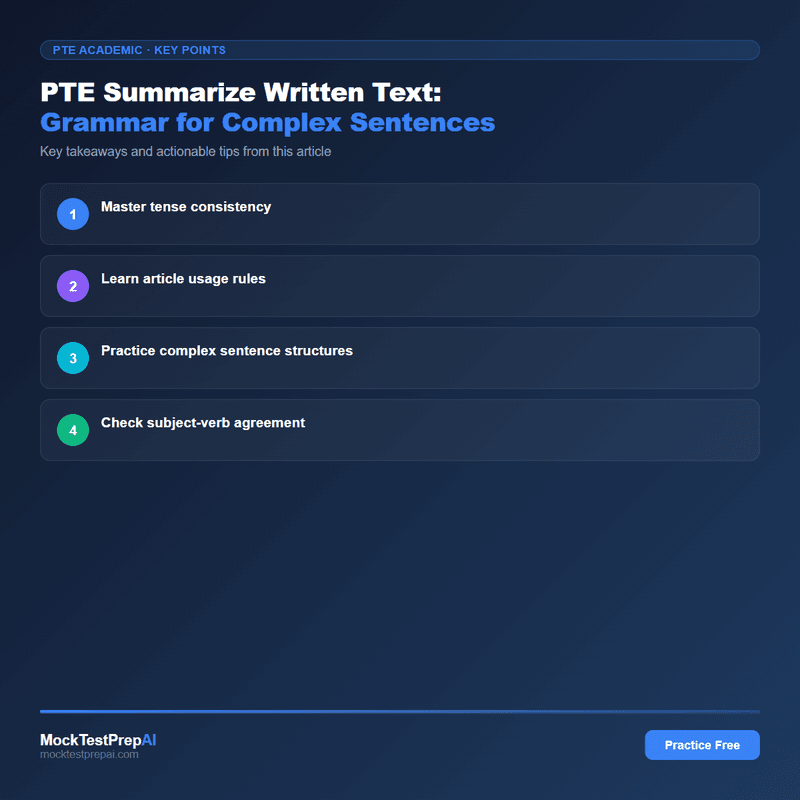 PTE ACADEMIC · KEY POINTS

PTE Summarize Written Text:
Grammar for Complex Sentences

Key takeaways and actionable tips from this article

1 Master tense consistency

2 Learn article usage rules

3 Practice complex sentence structures

4 Check subject-verb agreement

MockTestPrepAI
mocktestprepai.com

Practice Free