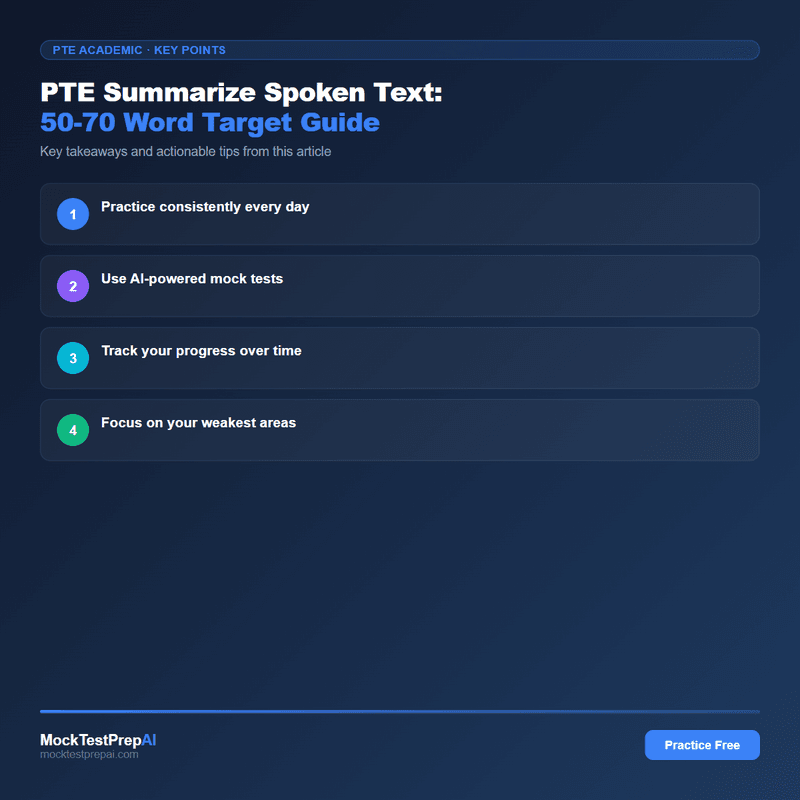 PTE ACADEMIC · KEY POINTS

PTE Summarize Spoken Text:
50-70 Word Target Guide

Key takeaways and actionable tips from this article

1 Practice consistently every day

2 Use AI-powered mock tests

3 Track your progress over time

4 Focus on your weakest areas

MockTestPrepAI
mocktestprepai.com

Practice Free