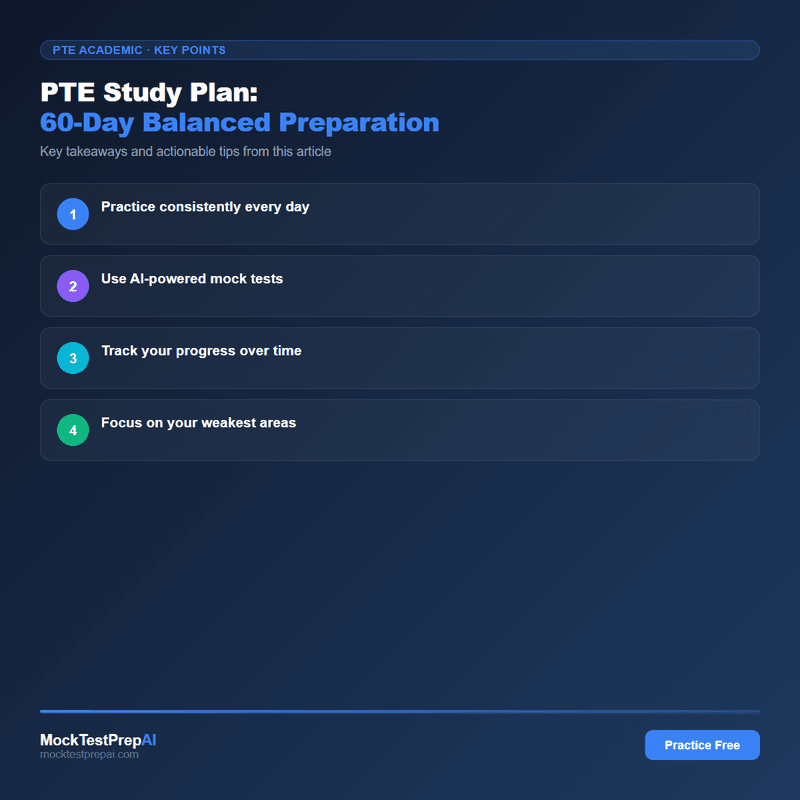 PTE ACADEMIC · KEY POINTS

PTE Study Plan:
60-Day Balanced Preparation

Key takeaways and actionable tips from this article

1 Practice consistently every day

2 Use AI-powered mock tests

3 Track your progress over time

4 Focus on your weakest areas

MockTestPrepAI
mocktestprepai.com

Practice Free