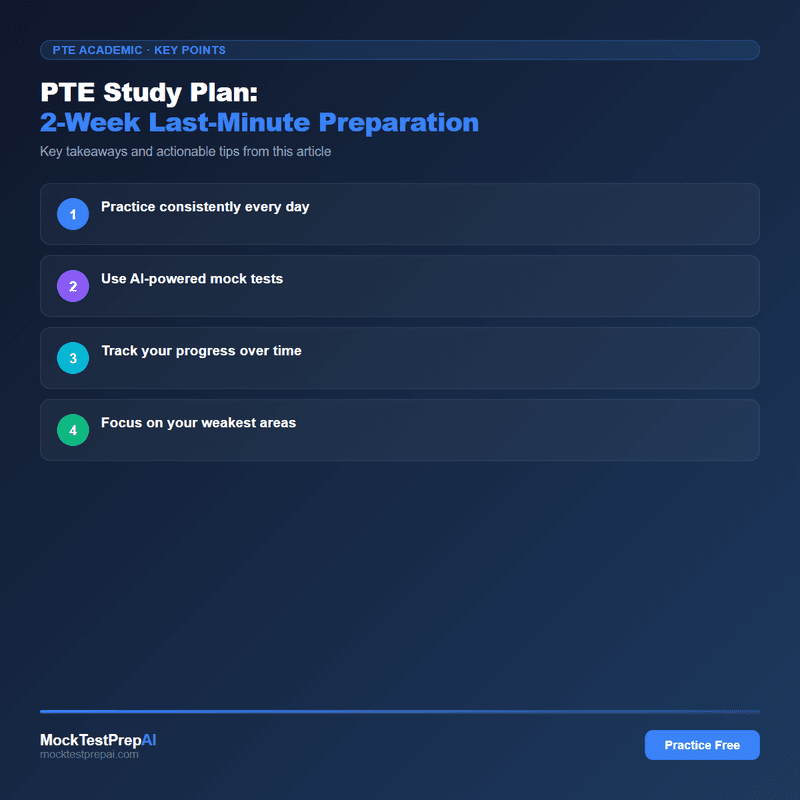 PTE ACADEMIC · KEY POINTS

PTE Study Plan:
2-Week Last-Minute Preparation

Key takeaways and actionable tips from this article

1 Practice consistently every day

2 Use AI-powered mock tests

3 Track your progress over time

4 Focus on your weakest areas

MockTestPrepAI
mocktestprepai.com

Practice Free