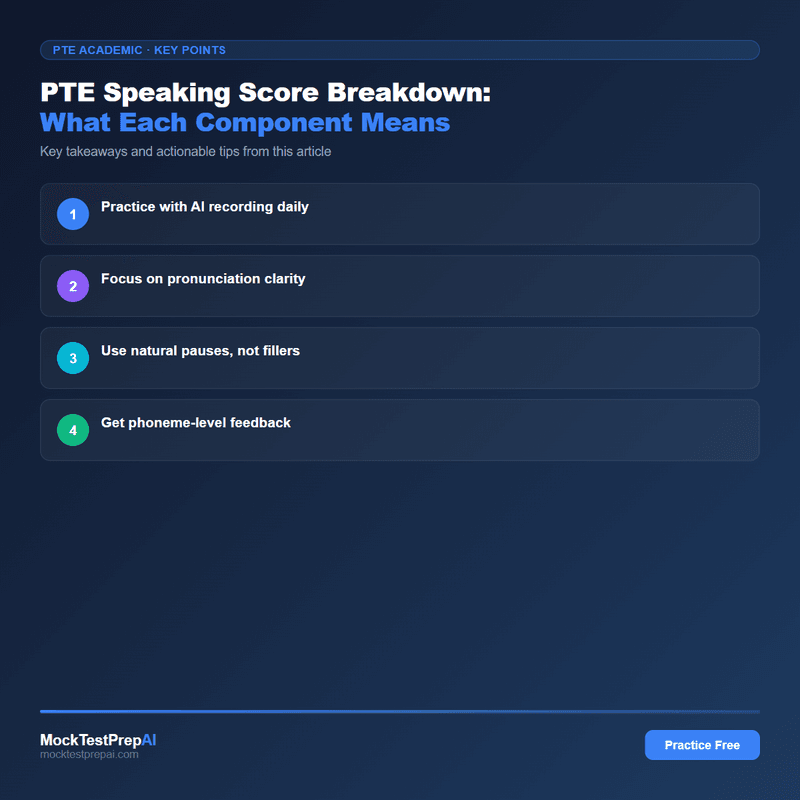 PTE ACADEMIC · KEY POINTS

PTE Speaking Score Breakdown:
What Each Component Means

Key takeaways and actionable tips from this article

1 Practice with AI recording daily

2 Focus on pronunciation clarity

3 Use natural pauses, not fillers

4 Get phoneme-level feedback

MockTestPrepAI
mocktestprepai.com

Practice Free