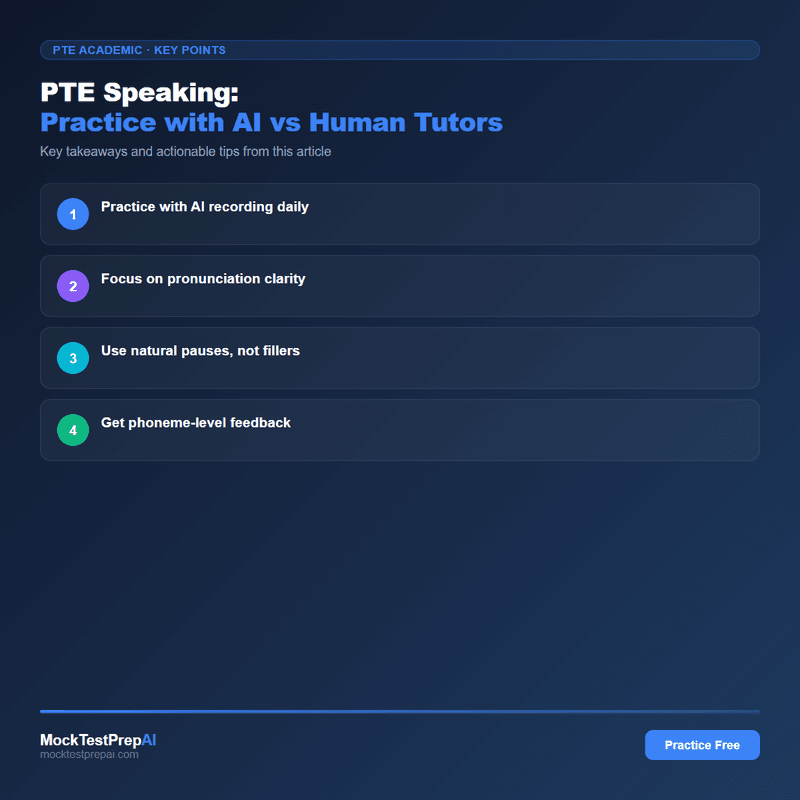 PTE ACADEMIC · KEY POINTS

PTE Speaking:
Practice with AI vs Human Tutors

Key takeaways and actionable tips from this article

1 Practice with AI recording daily

2 Focus on pronunciation clarity

3 Use natural pauses, not fillers

4 Get phoneme-level feedback

MockTestPrepAI
mocktestprepai.com

Practice Free