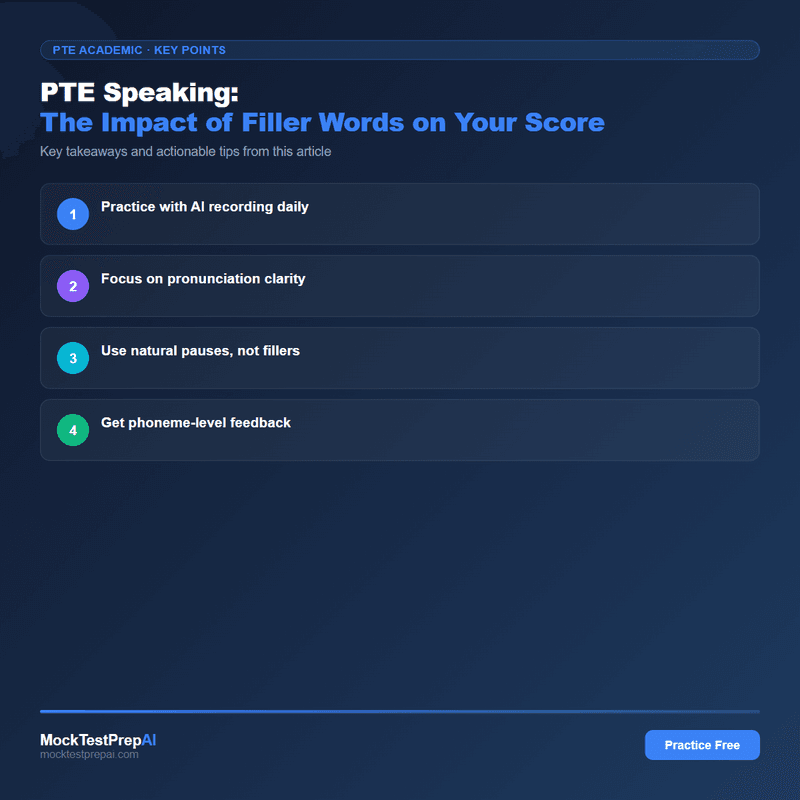 PTE ACADEMIC · KEY POINTS

PTE Speaking:
The Impact of Filler Words on Your Score

Key takeaways and actionable tips from this article

1 Practice with AI recording daily

2 Focus on pronunciation clarity

3 Use natural pauses, not fillers

4 Get phoneme-level feedback

MockTestPrepAI
mocktestprepai.com

Practice Free