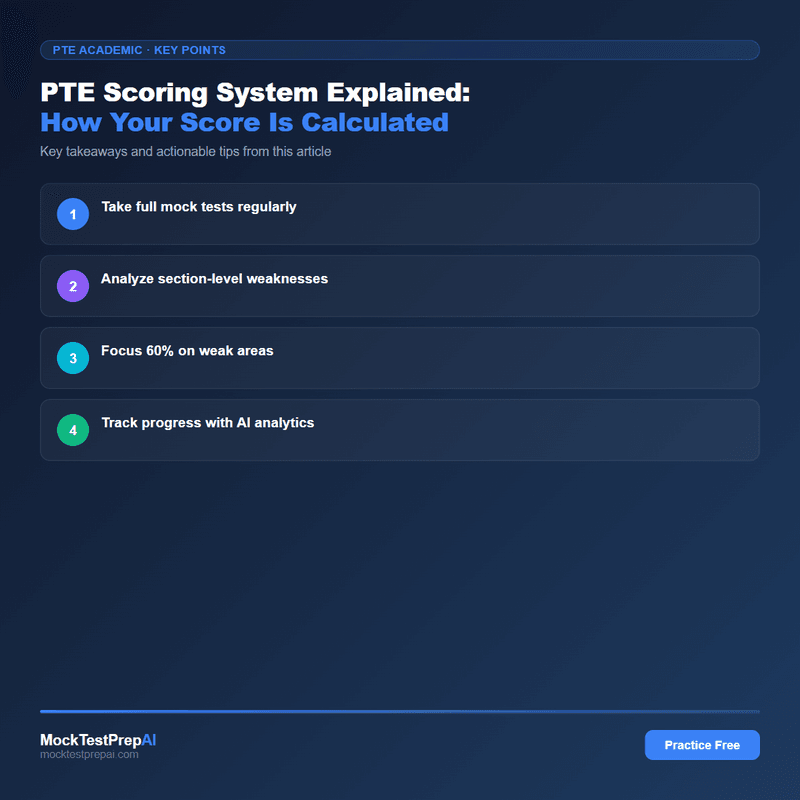 PTE ACADEMIC · KEY POINTS

PTE Scoring System Explained:
How Your Score Is Calculated

Key takeaways and actionable tips from this article

1 Take full mock tests regularly

2 Analyze section-level weaknesses

3 Focus 60% on weak areas

4 Track progress with AI analytics

MockTestPrepAI
mocktestprepai.com

Practice Free