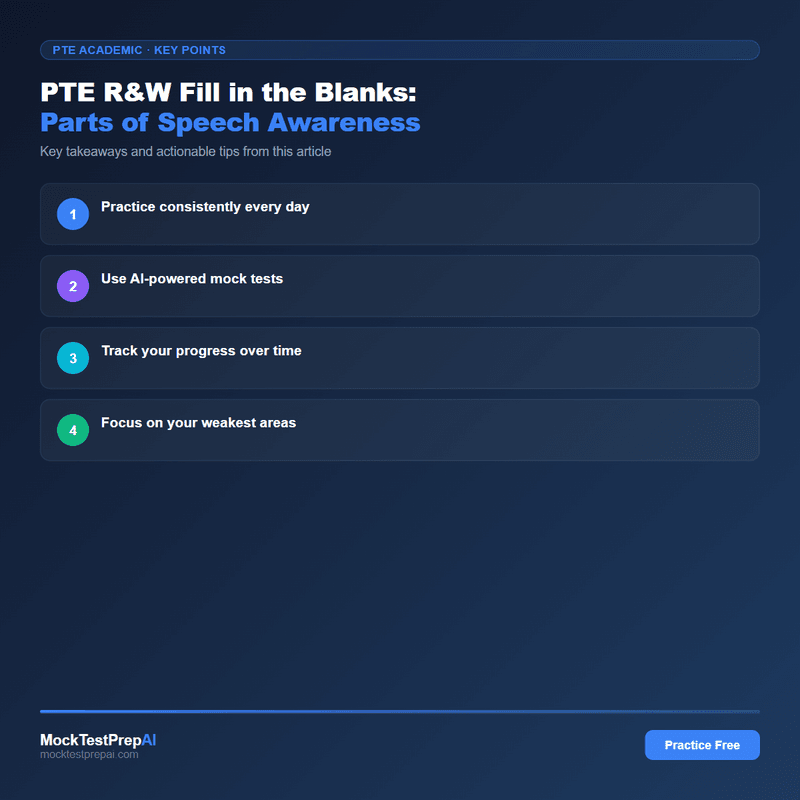 PTE ACADEMIC · KEY POINTS

PTE R&W Fill in the Blanks:
Parts of Speech Awareness

Key takeaways and actionable tips from this article

1 Practice consistently every day

2 Use AI-powered mock tests

3 Track your progress over time

4 Focus on your weakest areas

MockTestPrepAI
mocktestprepai.com

Practice Free