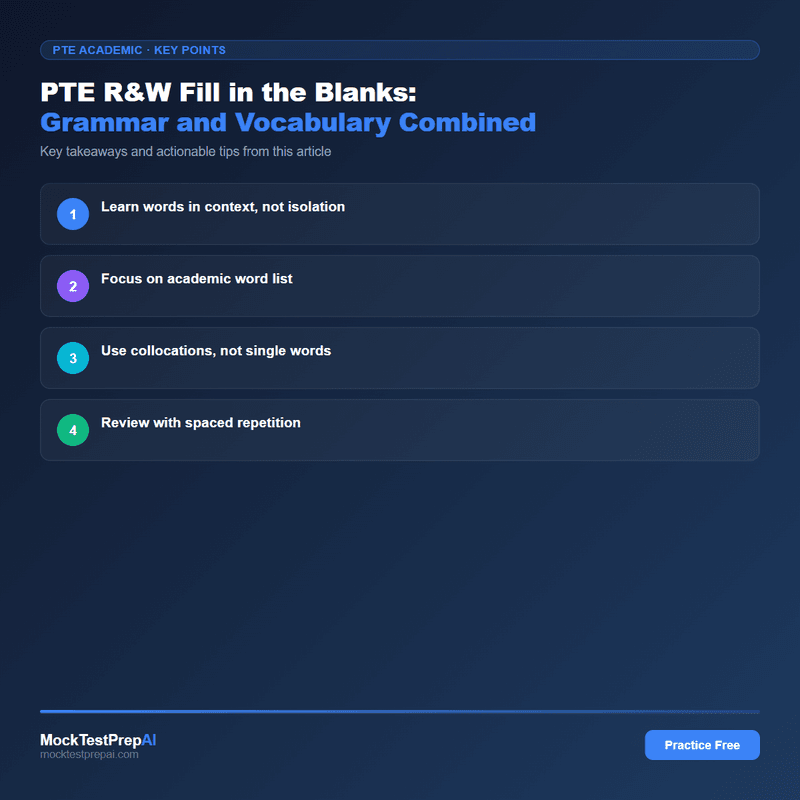 PTE ACADEMIC · KEY POINTS

PTE R&W Fill in the Blanks:
Grammar and Vocabulary Combined

Key takeaways and actionable tips from this article

1 Learn words in context, not isolation

2 Focus on academic word list

3 Use collocations, not single words

4 Review with spaced repetition

MockTestPrepAI
mocktestprepai.com

Practice Free