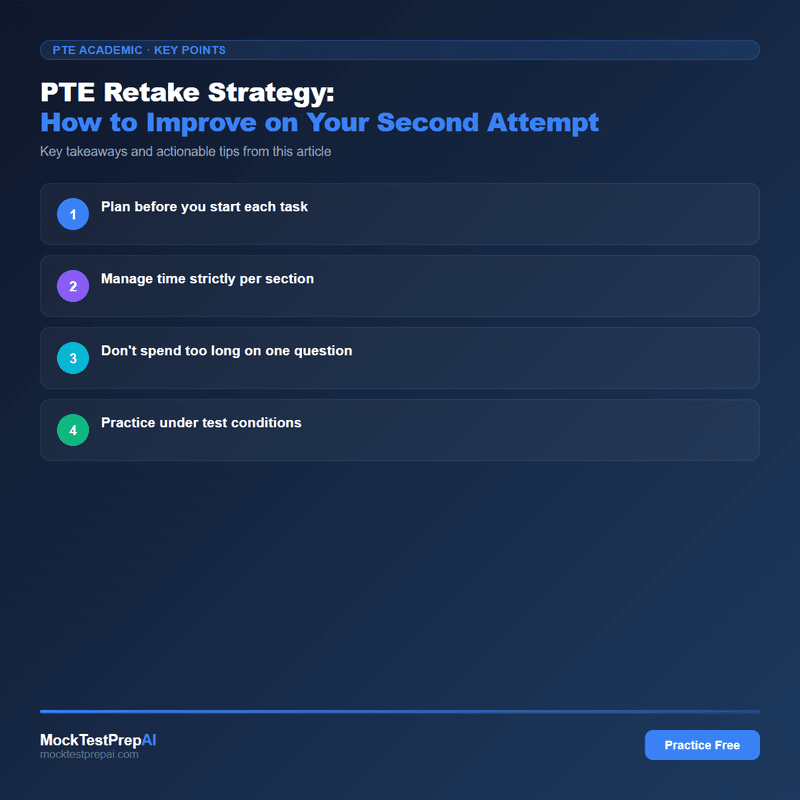 PTE ACADEMIC · KEY POINTS

PTE Retake Strategy:
How to Improve on Your Second Attempt

Key takeaways and actionable tips from this article

1 Plan before you start each task

2 Manage time strictly per section

3 Don't spend too long on one question

4 Practice under test conditions

MockTestPrepAI
mocktestprepai.com

Practice Free