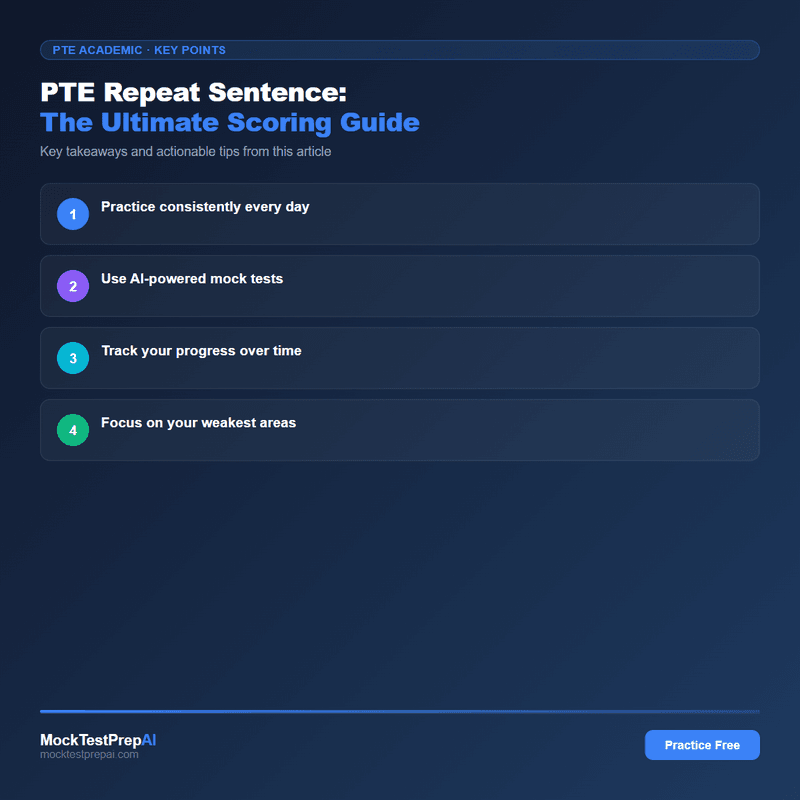 PTE ACADEMIC · KEY POINTS

PTE Repeat Sentence:
The Ultimate Scoring Guide

Key takeaways and actionable tips from this article

1 Practice consistently every day

2 Use AI-powered mock tests

3 Track your progress over time

4 Focus on your weakest areas

MockTestPrepAI
mocktestprepai.com

Practice Free