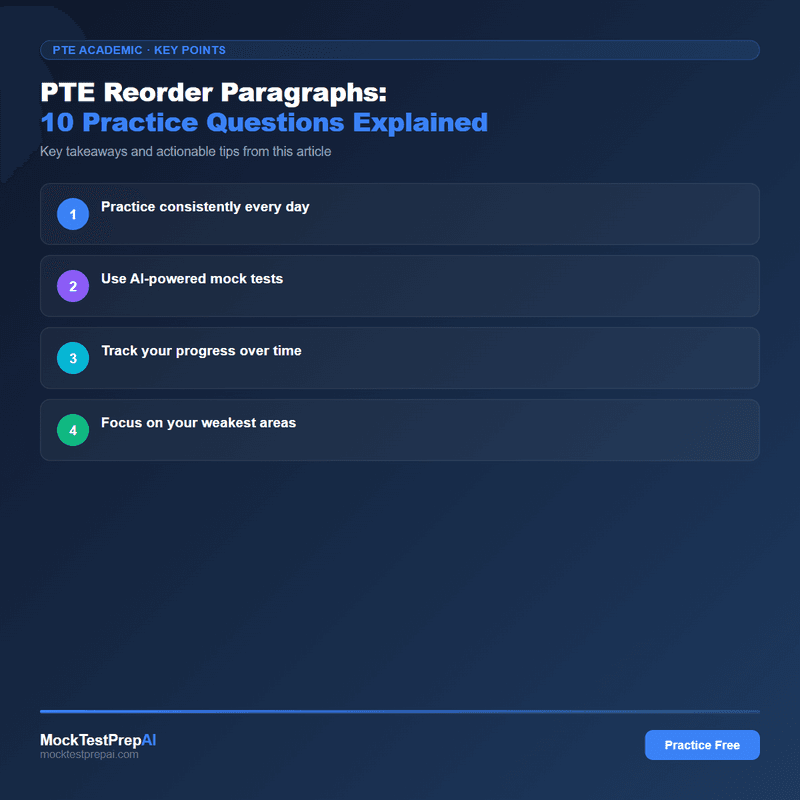 PTE ACADEMIC · KEY POINTS

PTE Reorder Paragraphs:
10 Practice Questions Explained

Key takeaways and actionable tips from this article

1 Practice consistently every day

2 Use AI-powered mock tests

3 Track your progress over time

4 Focus on your weakest areas

MockTestPrepAI
mocktestprepai.com

Practice Free