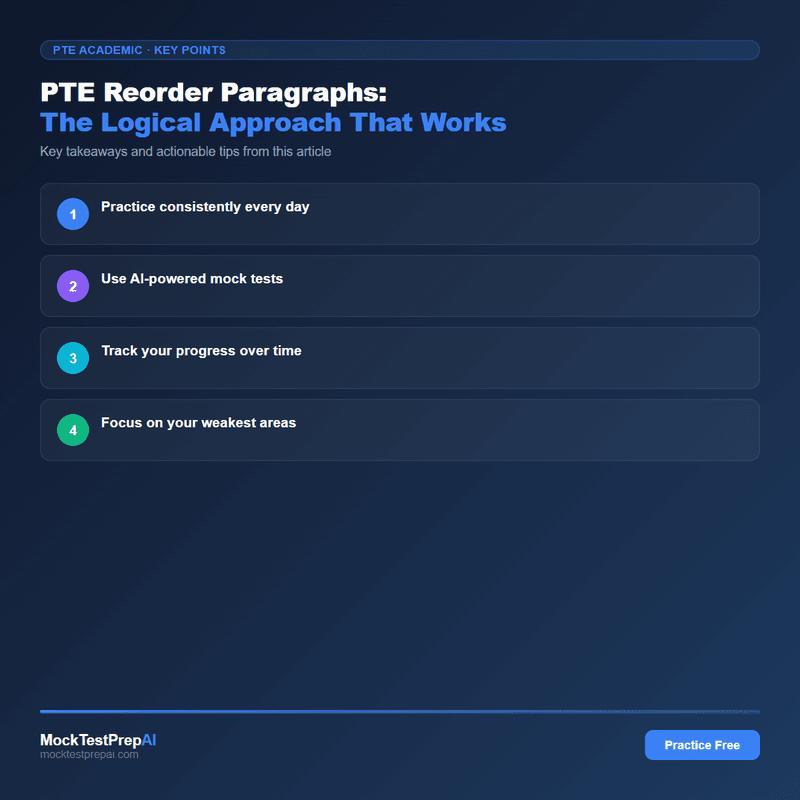 PTE ACADEMIC · KEY POINTS

PTE Reorder Paragraphs:
The Logical Approach That Works

Key takeaways and actionable tips from this article

1 Practice consistently every day

2 Use AI-powered mock tests

3 Track your progress over time

4 Focus on your weakest areas

MockTestPrepAI
mocktestprepai.com

Practice Free