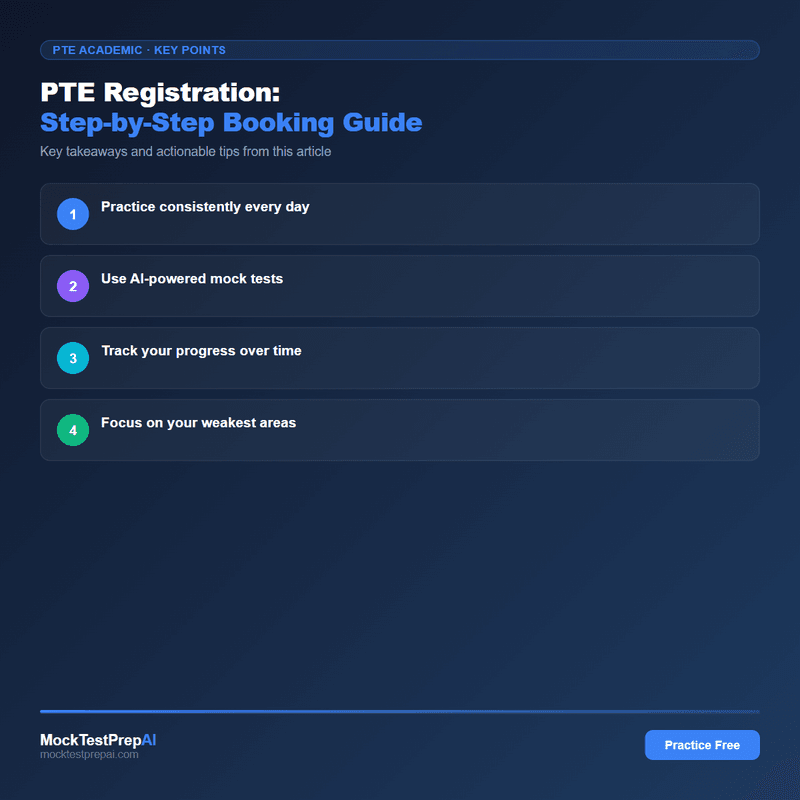 PTE ACADEMIC · KEY POINTS

PTE Registration:
Step-by-Step Booking Guide

Key takeaways and actionable tips from this article

1 Practice consistently every day

2 Use AI-powered mock tests

3 Track your progress over time

4 Focus on your weakest areas

MockTestPrepAI
mocktestprepai.com

Practice Free