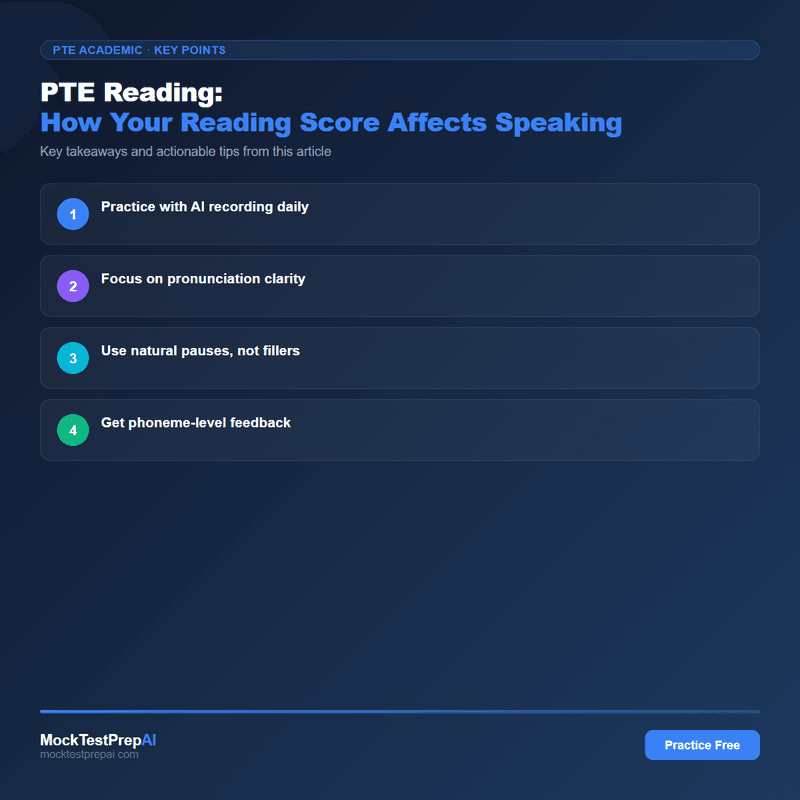 PTE ACADEMIC · KEY POINTS

PTE Reading:
How Your Reading Score Affects Speaking

Key takeaways and actionable tips from this article

1 Practice with AI recording daily

2 Focus on pronunciation clarity

3 Use natural pauses, not fillers

4 Get phoneme-level feedback

MockTestPrepAI
mocktestprepai.com

Practice Free