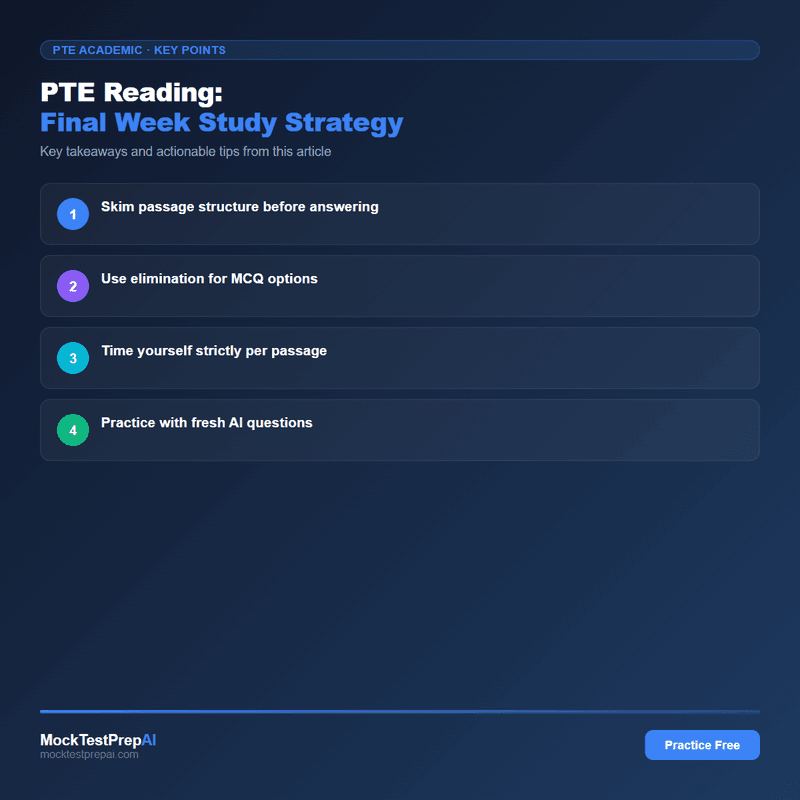 PTE ACADEMIC · KEY POINTS

PTE Reading:
Final Week Study Strategy

Key takeaways and actionable tips from this article

1 Skim passage structure before answering

2 Use elimination for MCQ options

3 Time yourself strictly per passage

4 Practice with fresh AI questions

MockTestPrepAI
mocktestprepai.com

Practice Free