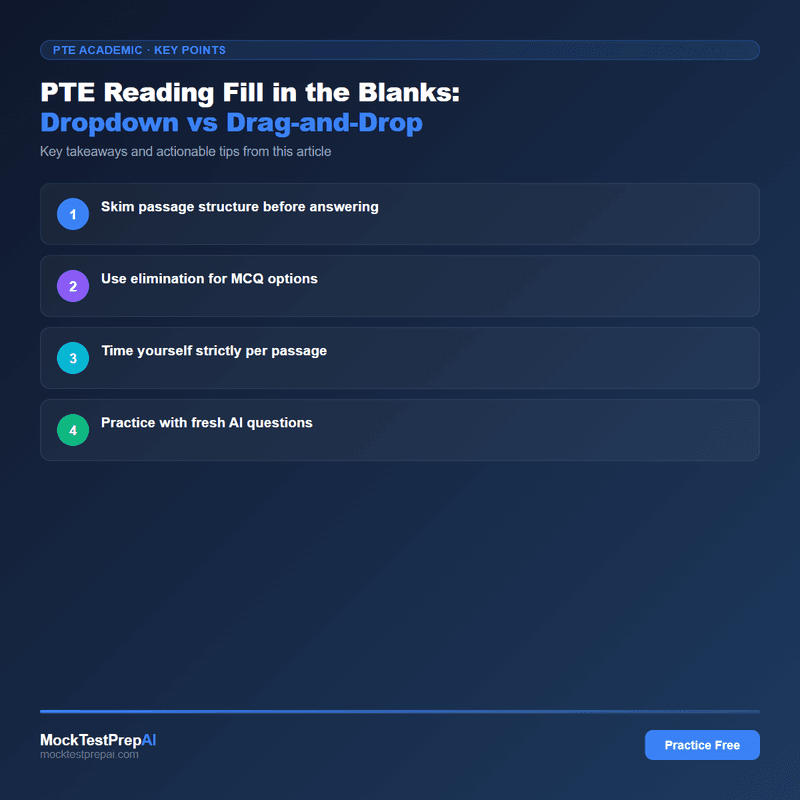 PTE ACADEMIC · KEY POINTS

PTE Reading Fill in the Blanks:
Dropdown vs Drag-and-Drop

Key takeaways and actionable tips from this article

1 Skim passage structure before answering

2 Use elimination for MCQ options

3 Time yourself strictly per passage

4 Practice with fresh AI questions

MockTestPrepAI
mocktestprepai.com

Practice Free