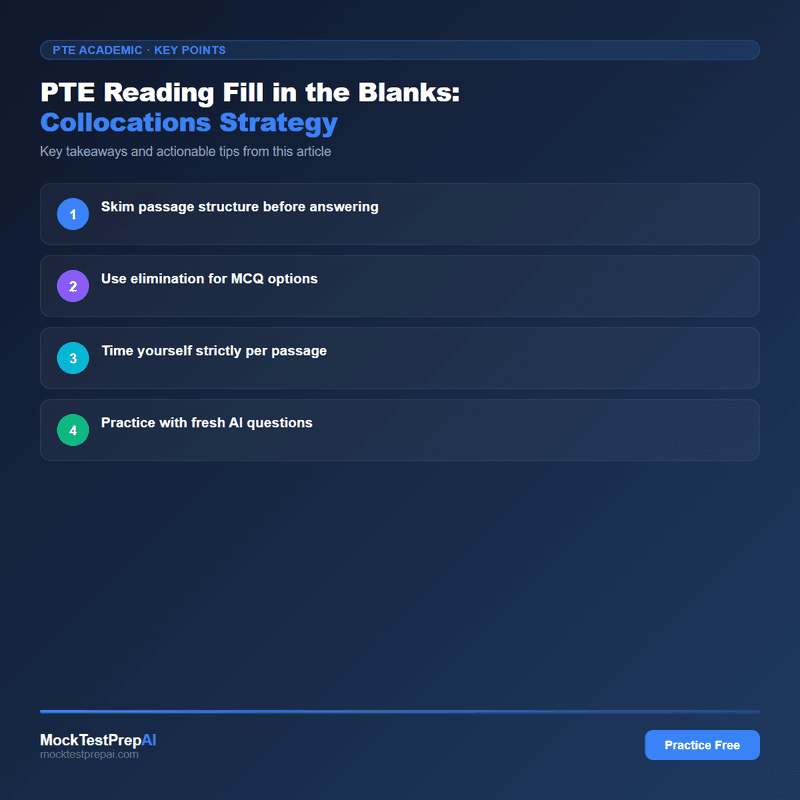 PTE ACADEMIC · KEY POINTS

PTE Reading Fill in the Blanks: Collocations Strategy

Key takeaways and actionable tips from this article

1 Skim passage structure before answering

2 Use elimination for MCQ options

3 Time yourself strictly per passage

4 Practice with fresh AI questions

MockTestPrepAI
mocktestprepai.com

Practice Free