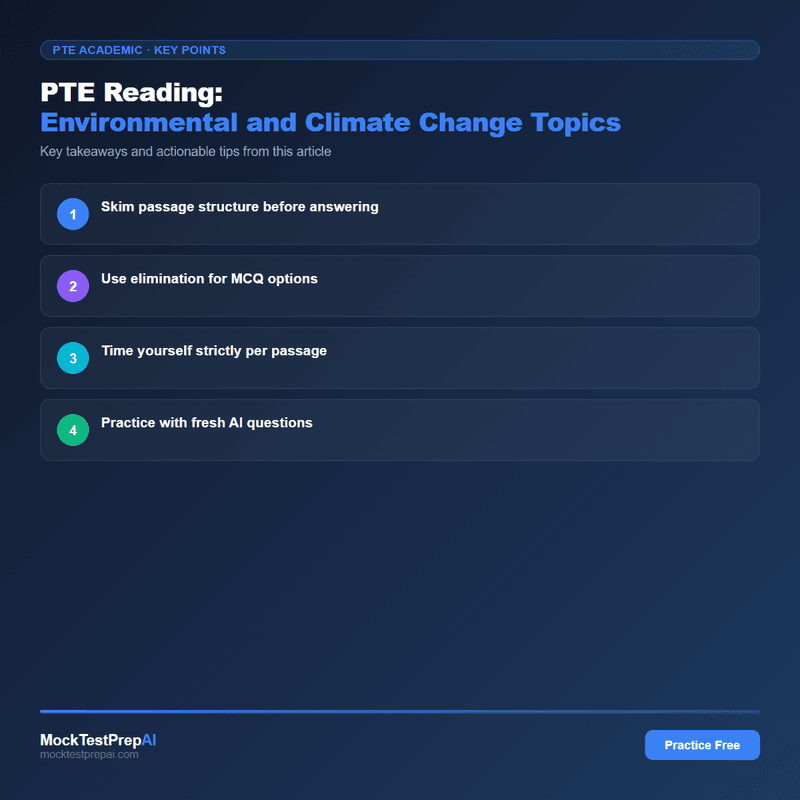 PTE ACADEMIC · KEY POINTS

PTE Reading:
Environmental and Climate Change Topics

Key takeaways and actionable tips from this article

1 Skim passage structure before answering

2 Use elimination for MCQ options

3 Time yourself strictly per passage

4 Practice with fresh AI questions

MockTestPrepAI
mocktestprepai.com

Practice Free