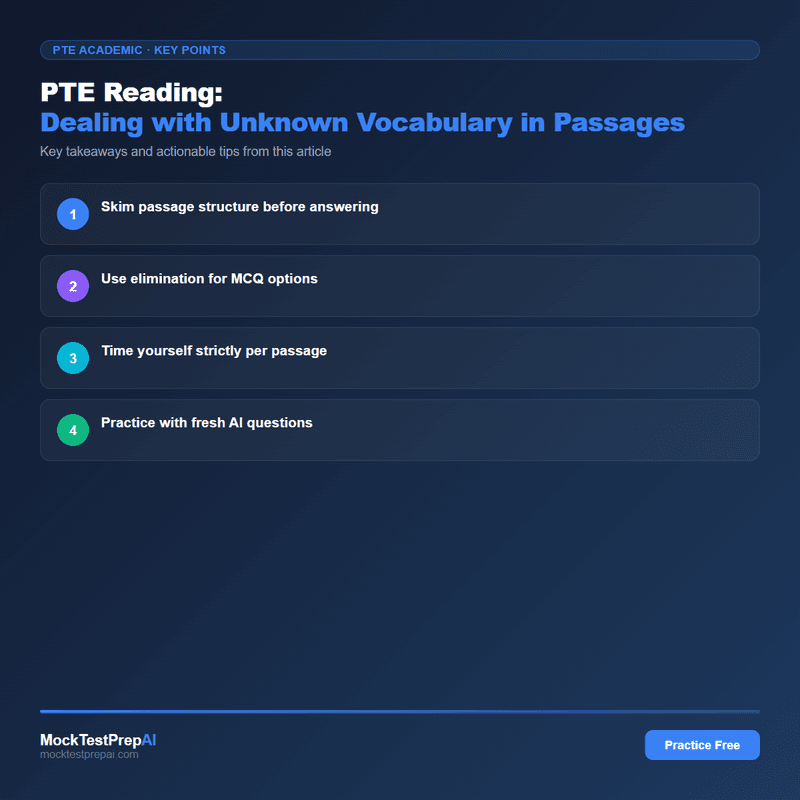 PTE ACADEMIC · KEY POINTS

PTE Reading:
Dealing with Unknown Vocabulary in Passages

Key takeaways and actionable tips from this article

1 Skim passage structure before answering

2 Use elimination for MCQ options

3 Time yourself strictly per passage

4 Practice with fresh AI questions

MockTestPrepAI
mocktestprepai.com

Practice Free