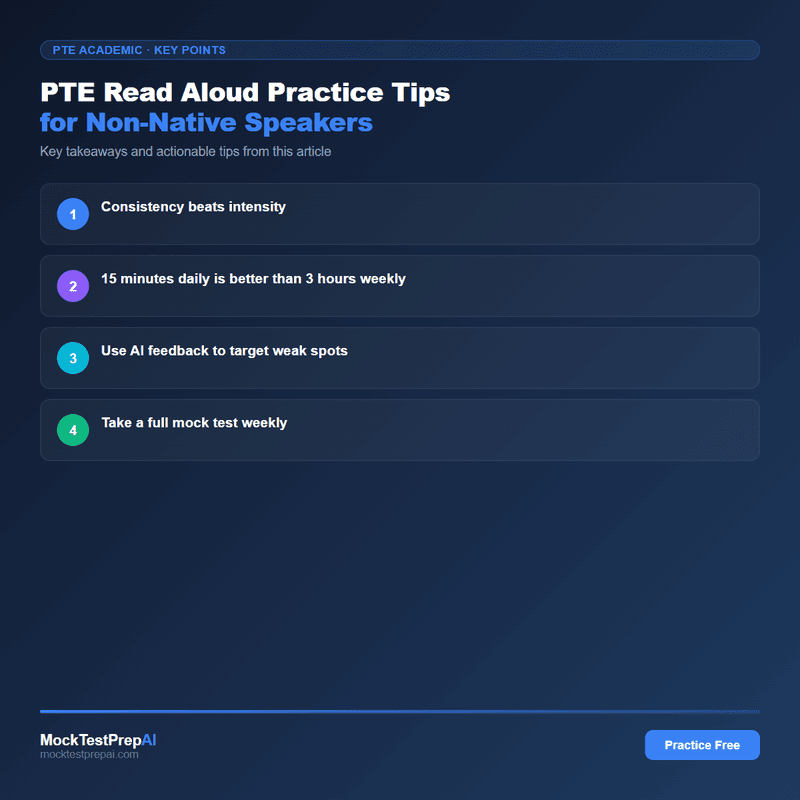 PTE ACADEMIC · KEY POINTS

PTE Read Aloud Practice Tips
for Non-Native Speakers

Key takeaways and actionable tips from this article

1 Consistency beats intensity

2 15 minutes daily is better than 3 hours weekly

3 Use AI feedback to target weak spots

4 Take a full mock test weekly

MockTestPrepAI
mocktestprepai.com

Practice Free