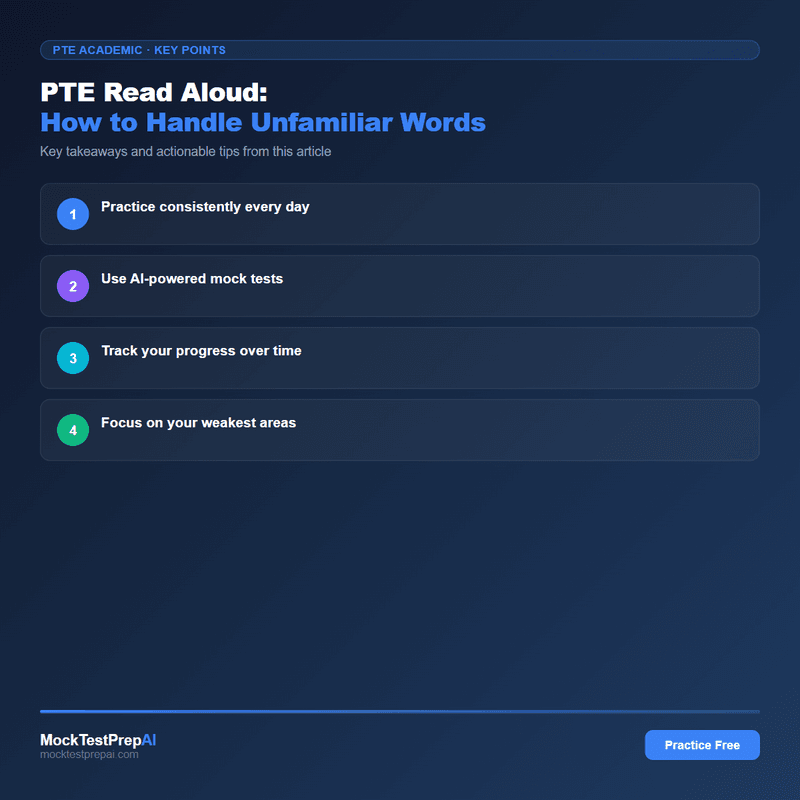 PTE ACADEMIC · KEY POINTS

PTE Read Aloud:
How to Handle Unfamiliar Words

Key takeaways and actionable tips from this article

1 Practice consistently every day

2 Use AI-powered mock tests

3 Track your progress over time

4 Focus on your weakest areas

MockTestPrepAI
mocktestprepai.com

Practice Free