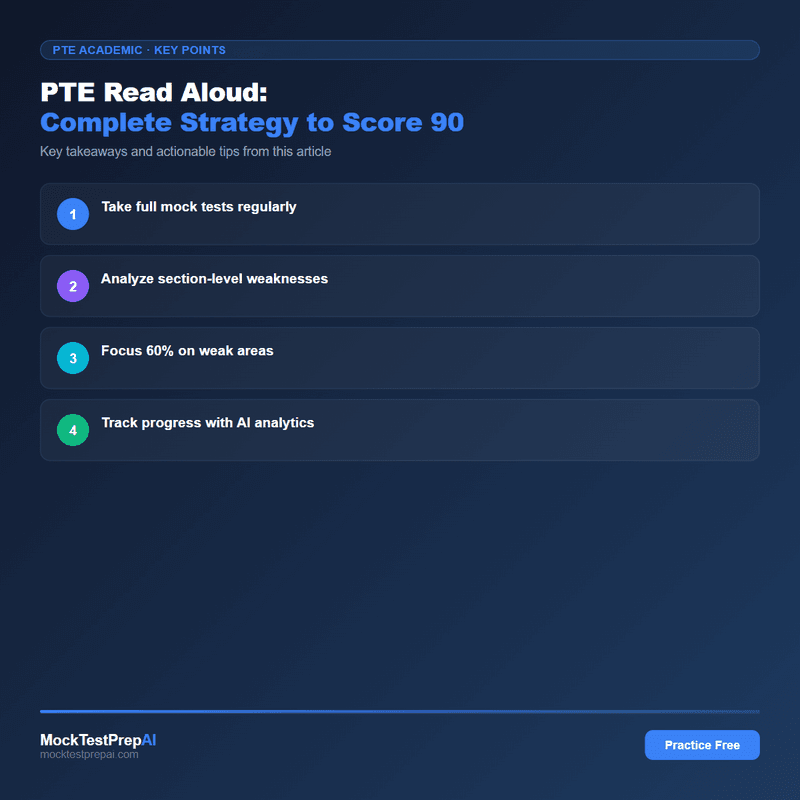 PTE ACADEMIC · KEY POINTS

PTE Read Aloud:
Complete Strategy to Score 90

Key takeaways and actionable tips from this article

1 Take full mock tests regularly

2 Analyze section-level weaknesses

3 Focus 60% on weak areas

4 Track progress with AI analytics

MockTestPrepAI
mocktestprepai.com

Practice Free